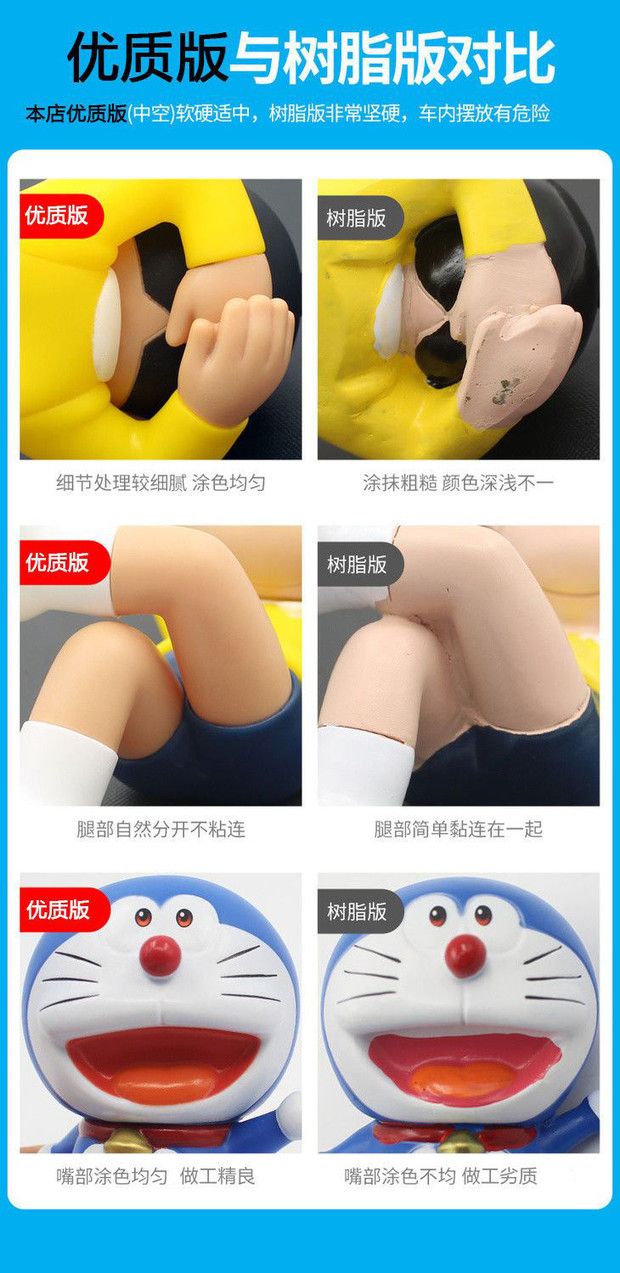 优质版与树脂版对比

本店优质版(中空)软硬适中，树脂版非常坚硬，车内摆放有危险

优质版

细节处理较细腻 涂色均匀

树脂版

涂抹粗糙 颜色深浅不一

优质版

腿部自然分开不粘连

树脂版

腿部简单黏连在一起

优质版

嘴部涂色均匀 做工精良

树脂版

嘴部涂色不均 做工劣质