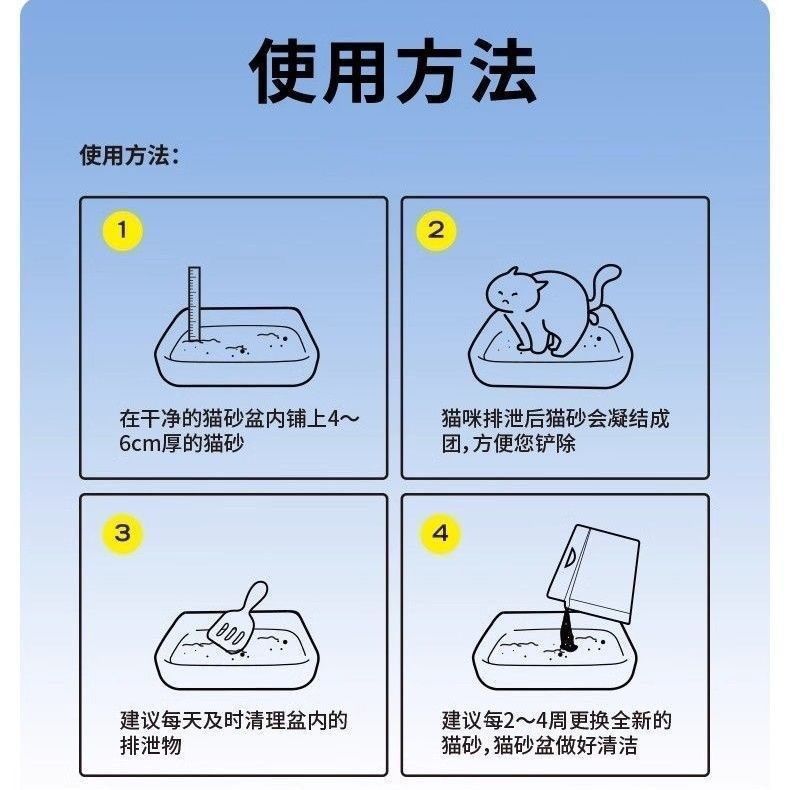 使用方法

使用方法：

1

在干净的猫砂盆内铺上4～6cm厚的猫砂

2

猫咪排泄后猫砂会凝结成团，方便您铲除

3

建议每天及时清理盆内的排泄物

4

建议每2～4周更换全新的猫砂，猫砂盆做好清洁