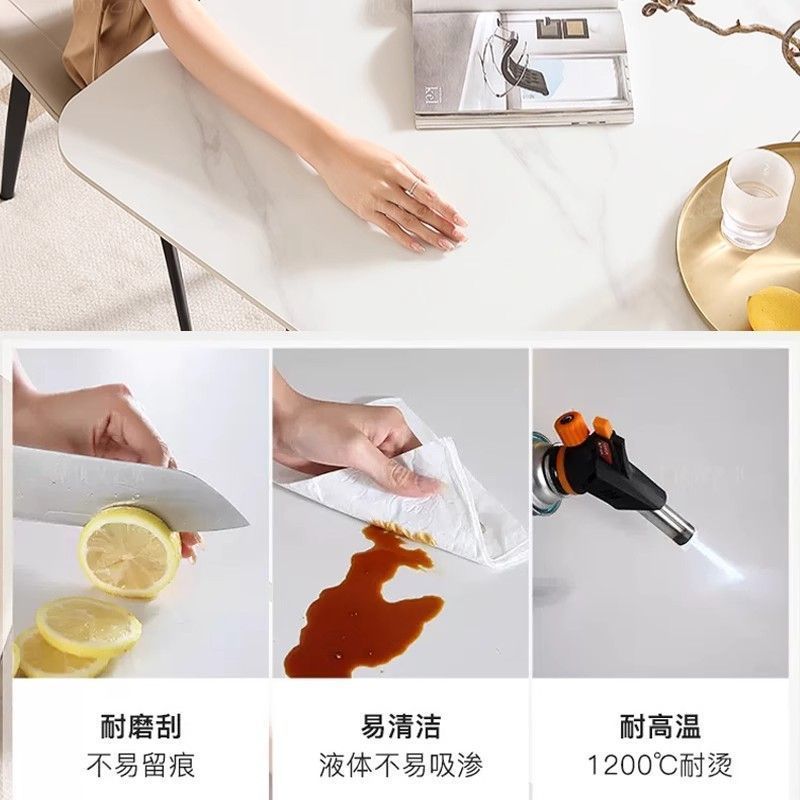 耐磨刮
不易留痕

易清洁
液体不易吸渗

耐高温
1200℃耐烫