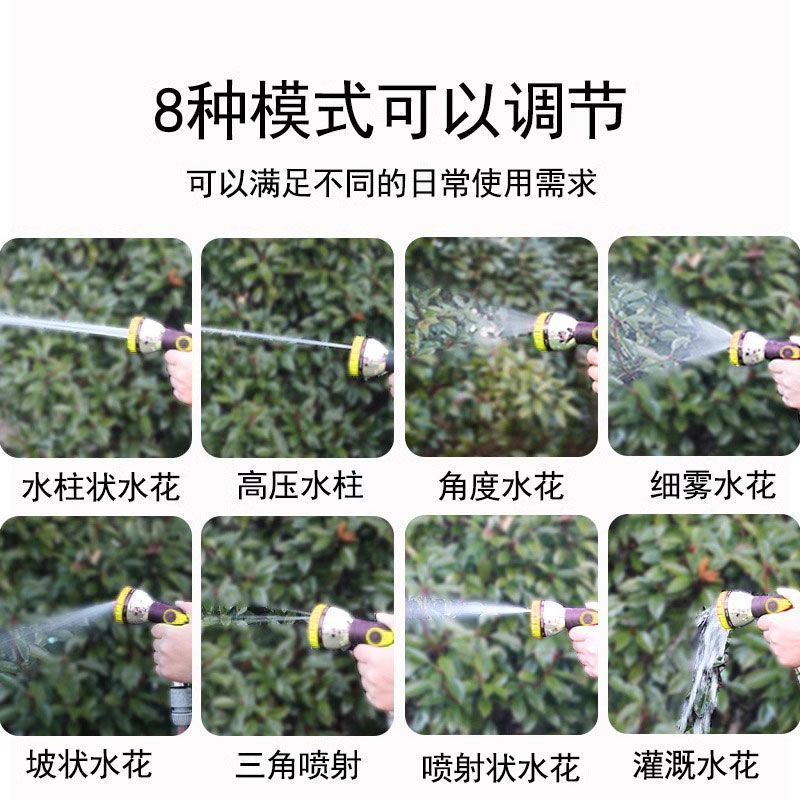 8种模式可以调节

可以满足不同的日常使用需求

水柱状水花

高压水柱

角度水花

细雾水花

坡状水花

三角喷射

喷射状水花

灌溉水花