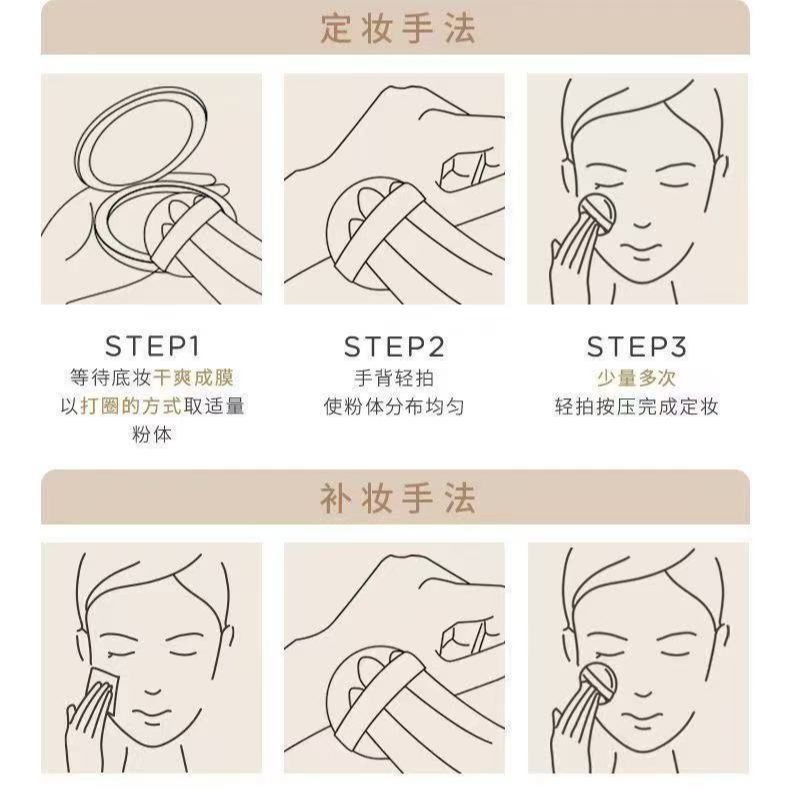 定妆手法

STEP1
等待底妆干爽成膜
以打圈的方式取适量粉体

STEP2
手背轻拍
使粉体分布均匀

STEP3
少量多次
轻拍按压完成定妆

补妆手法