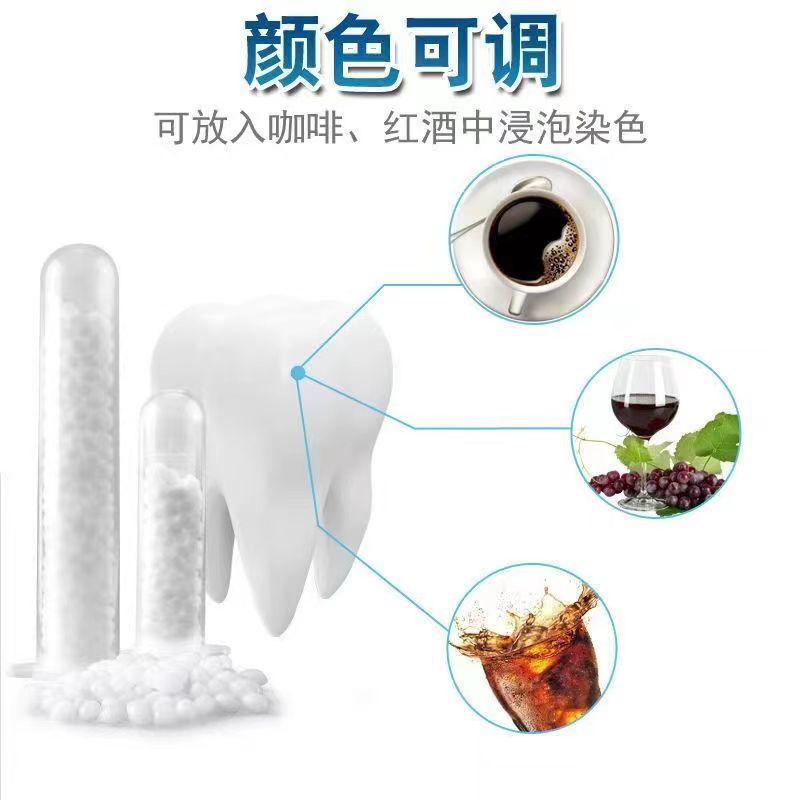 颜色可调

可放入咖啡、红酒中浸泡染色