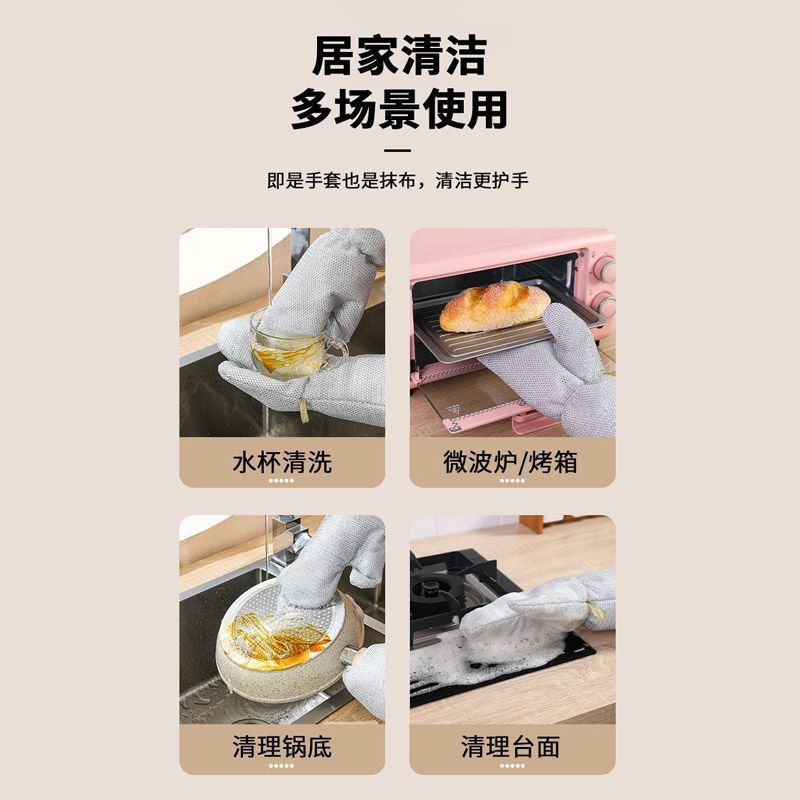 居家清洁
多场景使用

即是手套也是抹布，清洁更护手

水杯清洗

微波炉/烤箱

清理锅底

清理台面