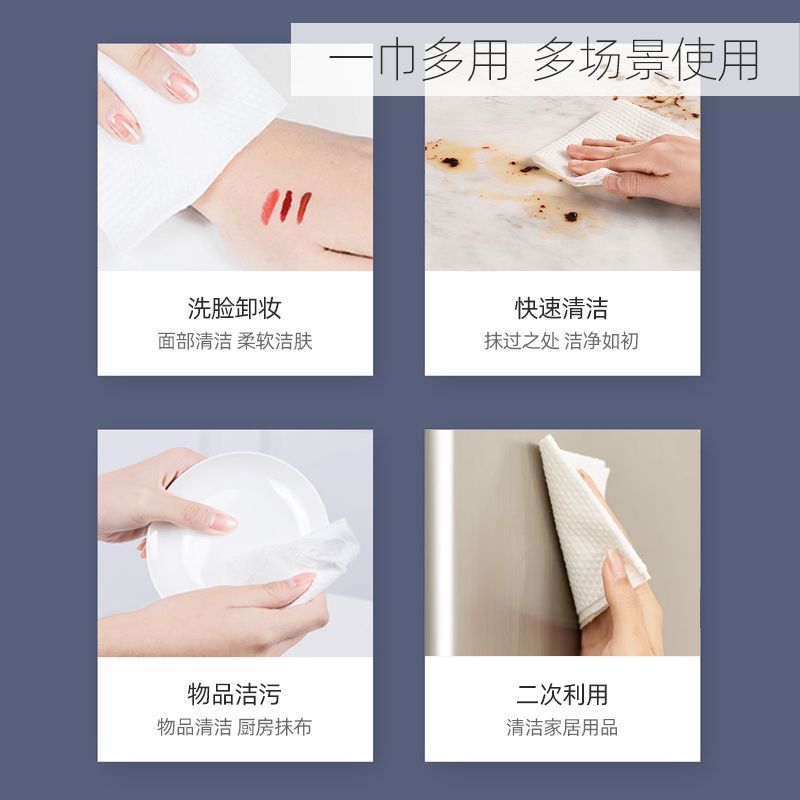 一巾多用 多场景使用

洗脸卸妆
面部清洁 柔软洁肤

快速清洁
抹过之处 洁净如初

物品洁污
物品清洁 厨房抹布

二次利用
清洁家居用品