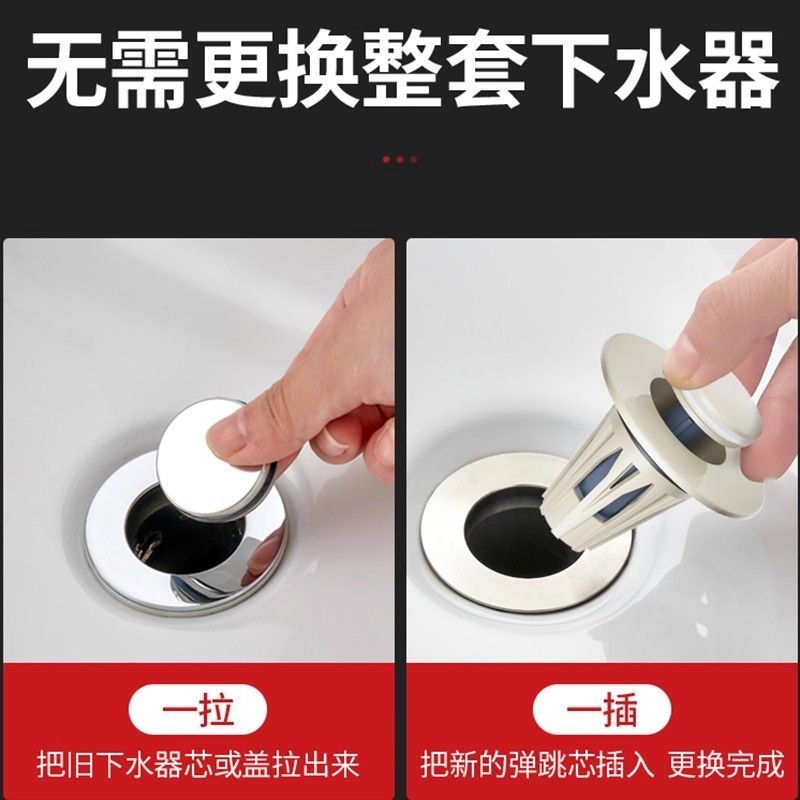 无需更换整套下水器

一拉
把旧下水器芯或盖拉出来

一插
把新的弹跳芯插入 更换完成