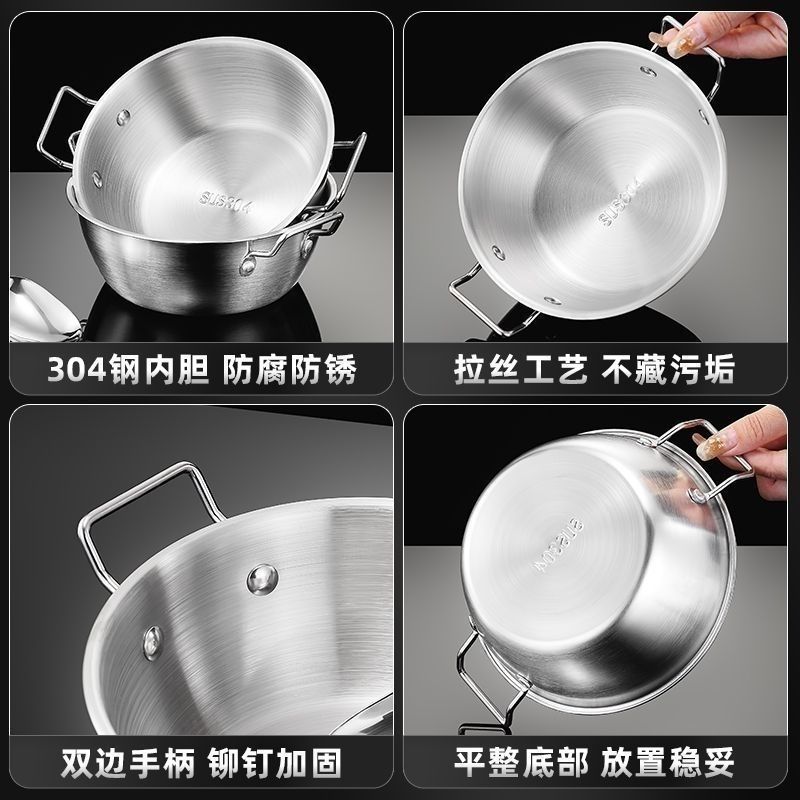 SUS304

304钢内胆 防腐防锈

SUS304

拉丝工艺 不藏污垢

双边手柄 铆钉加固

SUS304

平整底部 放置稳妥