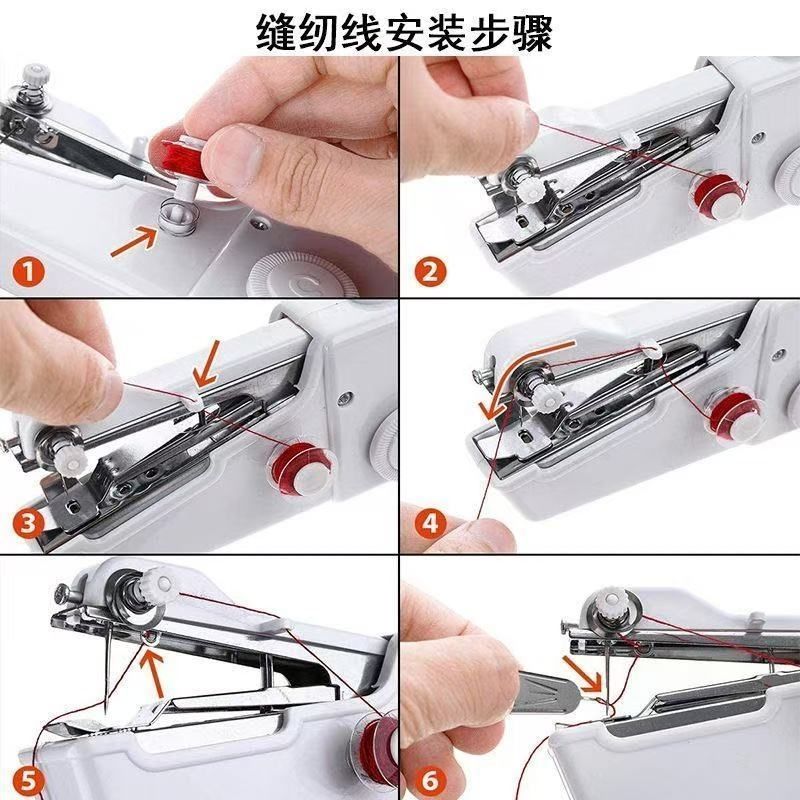 缝纫线安装步骤

1

2

3

4

5

6