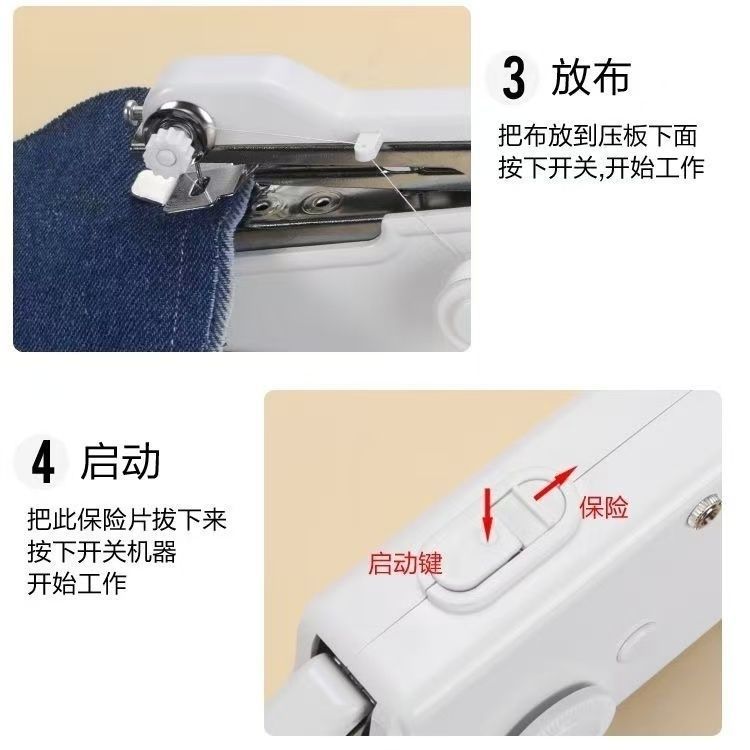 3 放布

把布放到压板下面
按下开关,开始工作

4 启动

把此保险片拔下来
按下开关机器
开始工作

保险

启动键