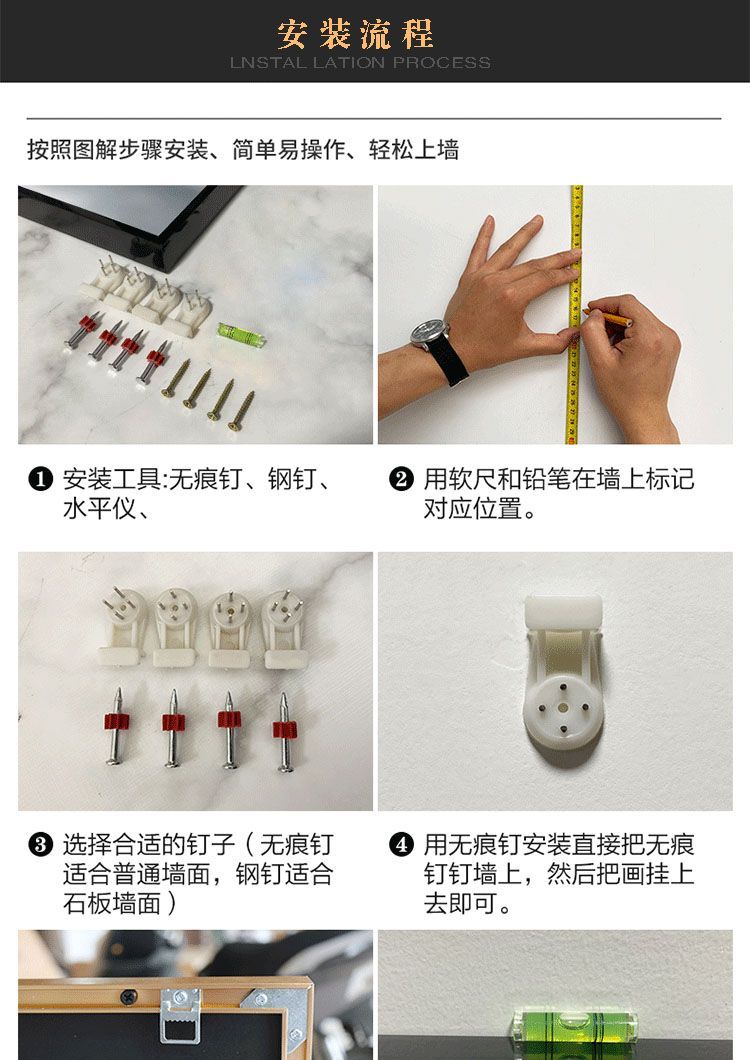 安装流程
LNSTAL LATION PROCESS

按照图解步骤安装、简单易操作、轻松上墙

❶ 安装工具:无痕钉、钢钉、水平仪、

❷ 用软尺和铅笔在墙上标记对应位置。

❸ 选择合适的钉子(无痕钉适合普通墙面,钢钉适合石板墙面)

❹ 用无痕钉安装直接把无痕钉钉墙上,然后把画挂上去即可。