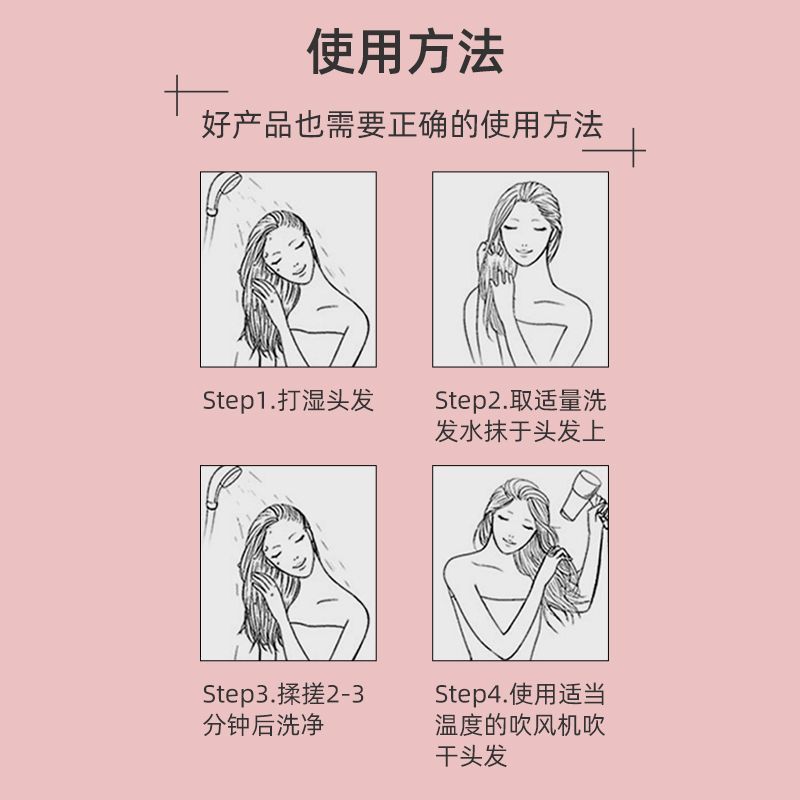 使用方法

好产品也需要正确的使用方法

Step1.打湿头发

Step2.取适量洗发水抹于头发上

Step3.揉搓2-3分钟后洗净

Step4.使用适当温度的吹风机吹干头发