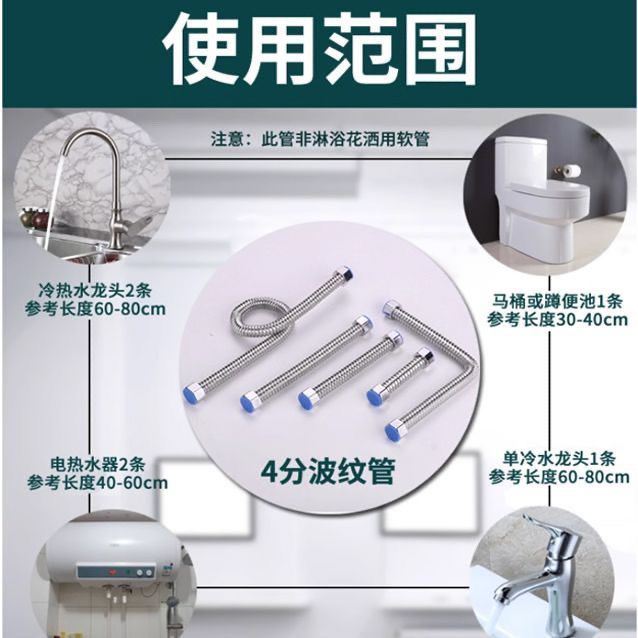 使用范围

注意：此管非淋浴花洒用软管

冷热水龙头2条
参考长度60-80cm

马桶或蹲便池1条
参考长度30-40cm

4分波纹管

电热水器2条
参考长度40-60cm

单冷水龙头1条
参考长度60-80cm