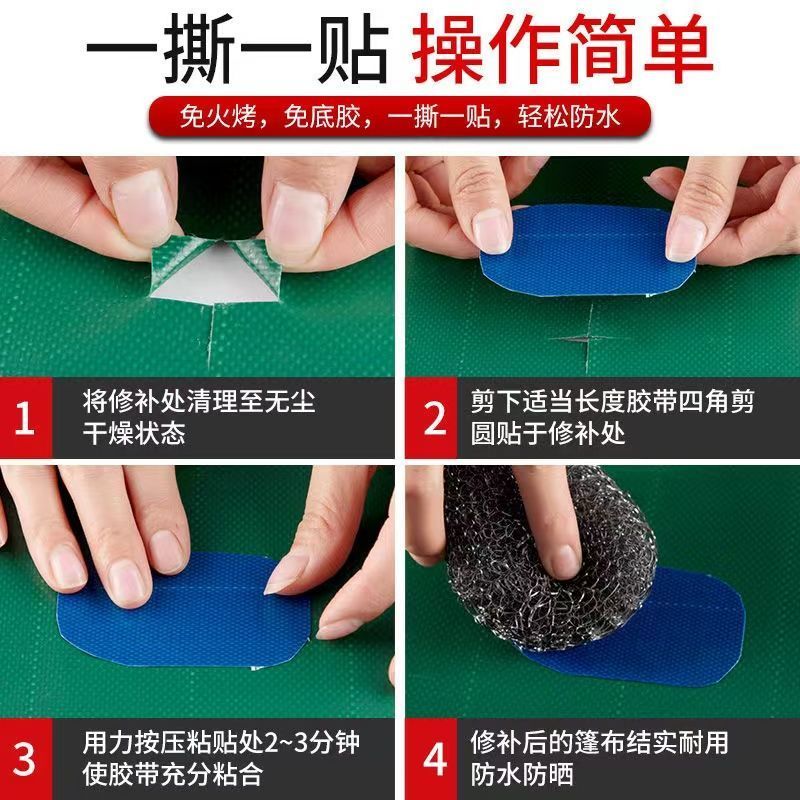 一撕一贴 操作简单

免火烤，免底胶，一撕一贴，轻松防水

1 将修补处清理至无尘干燥状态

2 剪下适当长度胶带四角剪圆贴于修补处

3 用力按压粘贴处2~3分钟使胶带充分粘合

4 修补后的篷布结实耐用防水防晒