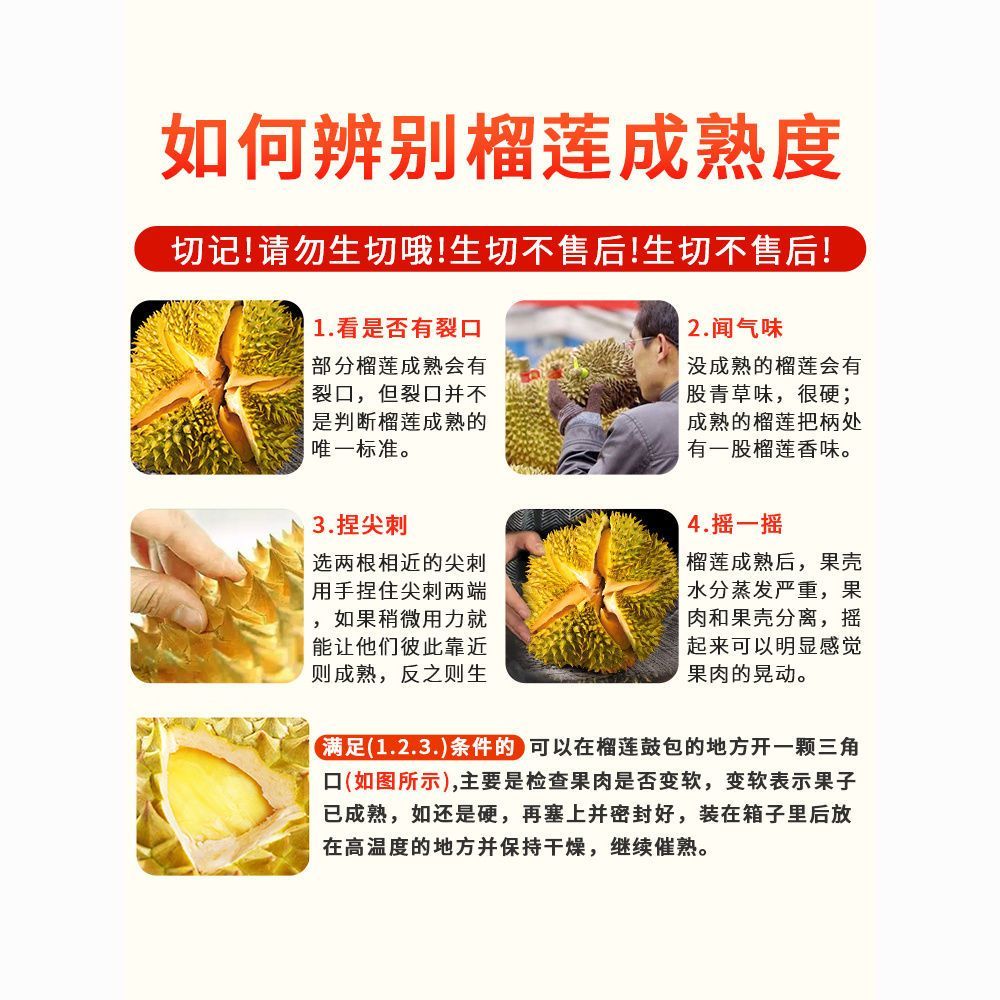 如何辨别榴莲成熟度

切记!请勿生切哦!生切不售后!生切不售后!

1.看是否有裂口

部分榴莲成熟会有裂口，但裂口并不是判断榴莲成熟的唯一标准。

2.闻气味

没成熟的榴莲会有股青草味，很硬；成熟的榴莲把柄处有一股榴莲香味。

3.捏尖刺

选两根相近的尖刺用手捏住尖刺两端，如果稍微用力就能让他们彼此靠近则成熟，反之则生

4.摇一摇

榴莲成熟后，果壳水分蒸发严重，果肉和果壳分离，摇起来可以明显感觉果肉的晃动。

满足(1.2.3.)条件的 可以在榴莲鼓包的地方开一颗三角口(如图所示),主要是检查果肉是否变软，变软表示果子已成熟，如还是硬，再塞上并密封好，装在箱子里后放在高温度的地方并保持干燥，继续催熟。