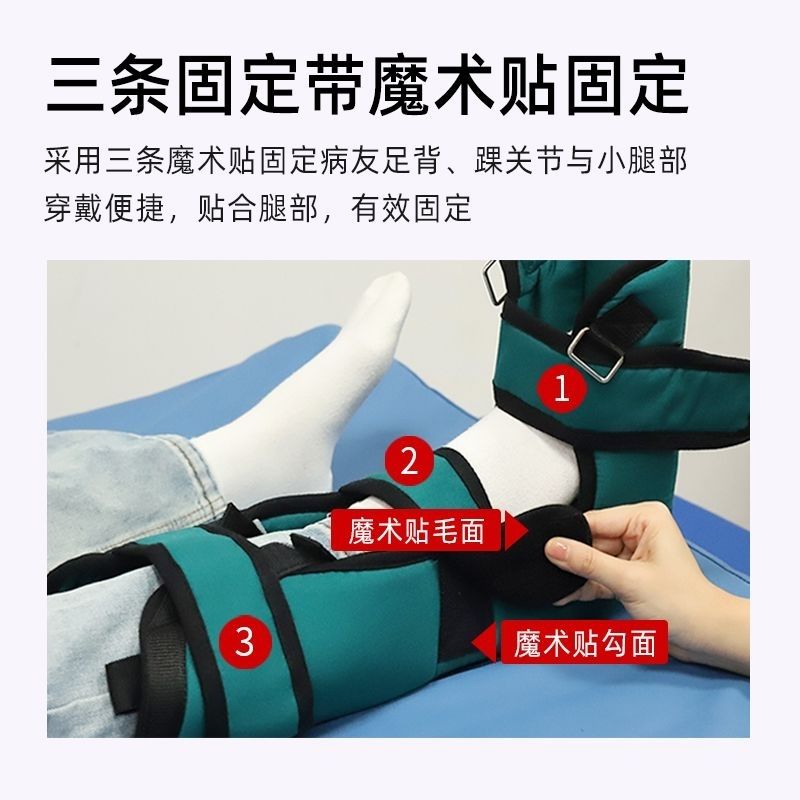 三条固定带魔术贴固定

采用三条魔术贴固定病友足背、踝关节与小腿部
穿戴便捷，贴合腿部，有效固定

1

2

魔术贴毛面

3

魔术贴勾面