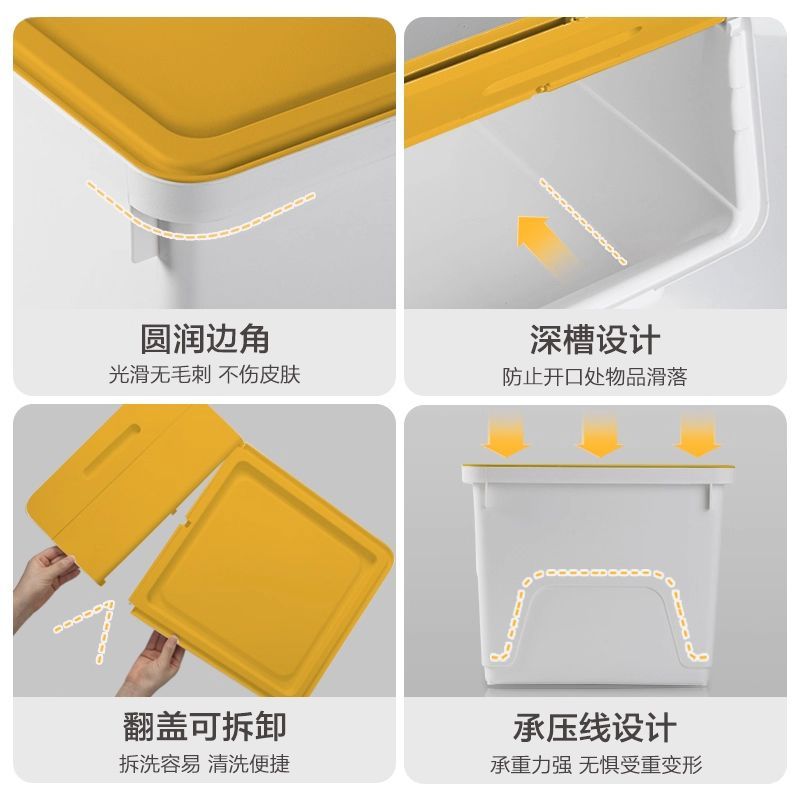 圆润边角
光滑无毛刺 不伤皮肤

深槽设计
防止开口处物品滑落

翻盖可拆卸
拆洗容易 清洗便捷

承压线设计
承重力强 无惧受重变形