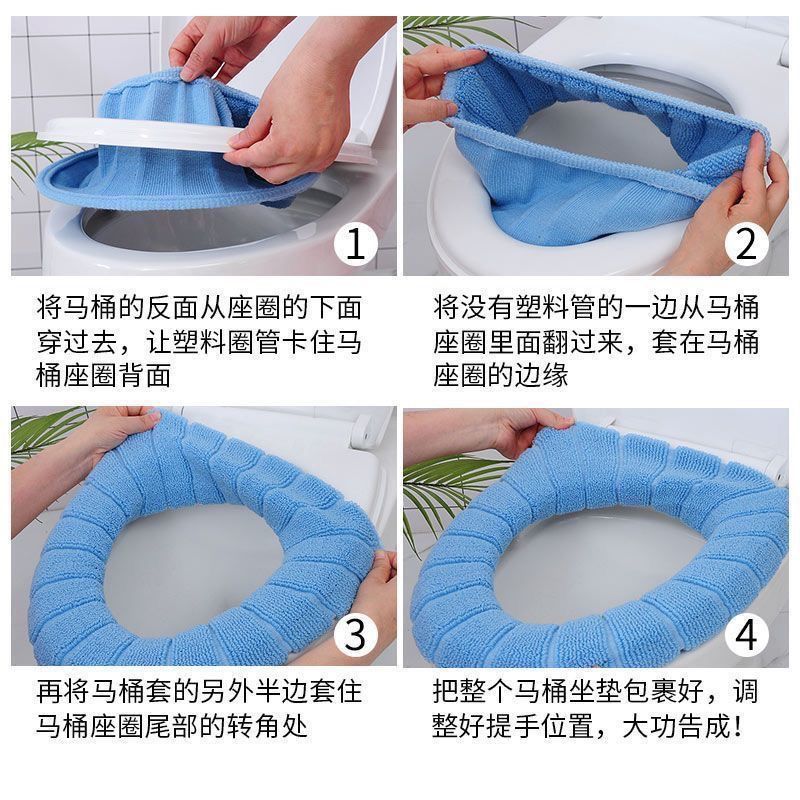 1

将马桶的反面从座圈的下面穿过去，让塑料圈管卡住马桶座圈背面

2

将没有塑料管的一边从马桶座圈里面翻过来，套在马桶座圈的边缘

3

再将马桶套的另外半边套住马桶座圈尾部的转角处

4

把整个马桶坐垫包裹好，调整好提手位置，大功告成！