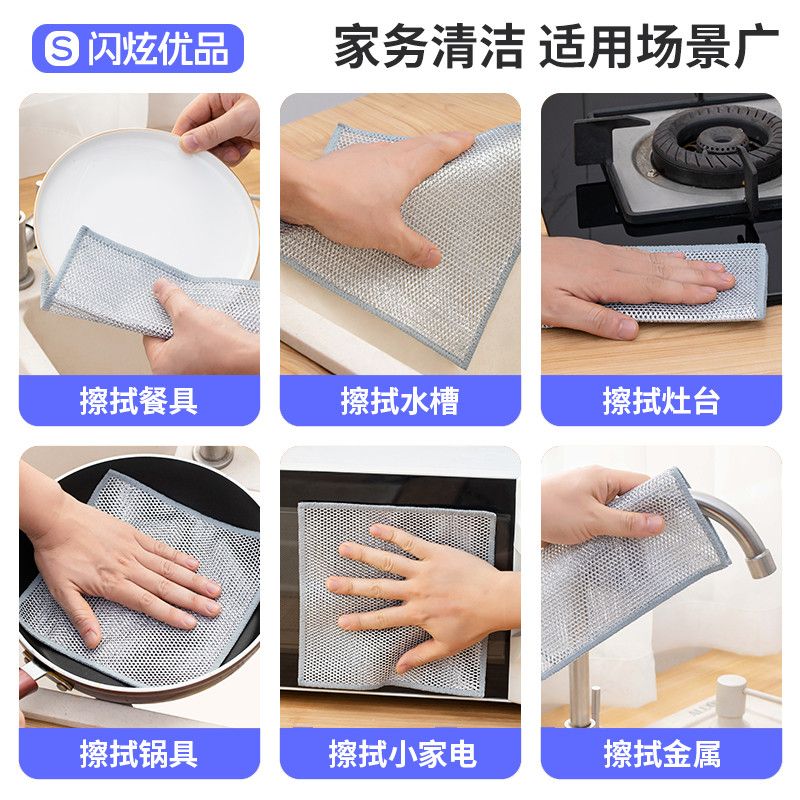 S 闪炫优品

家务清洁 适用场景广

擦拭餐具

擦拭水槽

擦拭灶台

擦拭锅具

擦拭小家电

擦拭金属