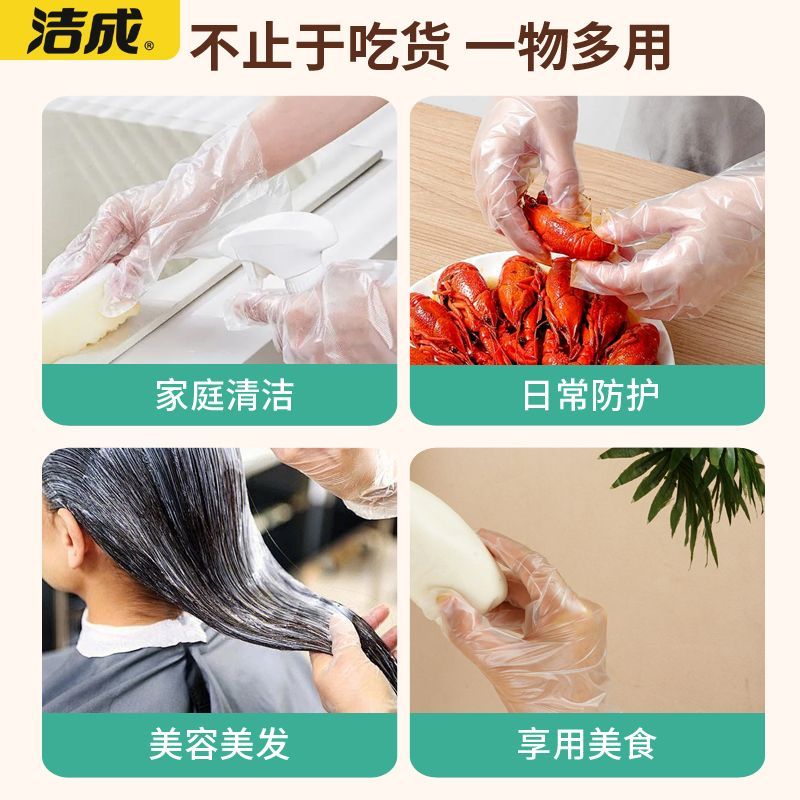 洁成®

不止于吃货 一物多用

家庭清洁

日常防护

美容美发

享用美食