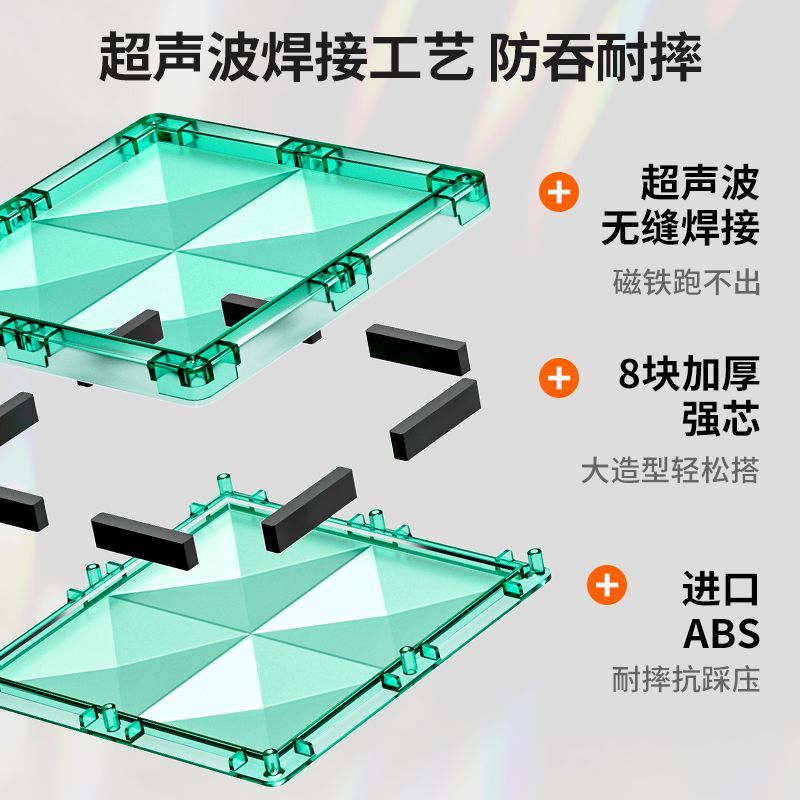 超声波焊接工艺 防吞耐摔

+ 超声波无缝焊接

磁铁跑不出

+ 8块加厚强芯

大造型轻松搭

+ 进口ABS

耐摔抗踩压