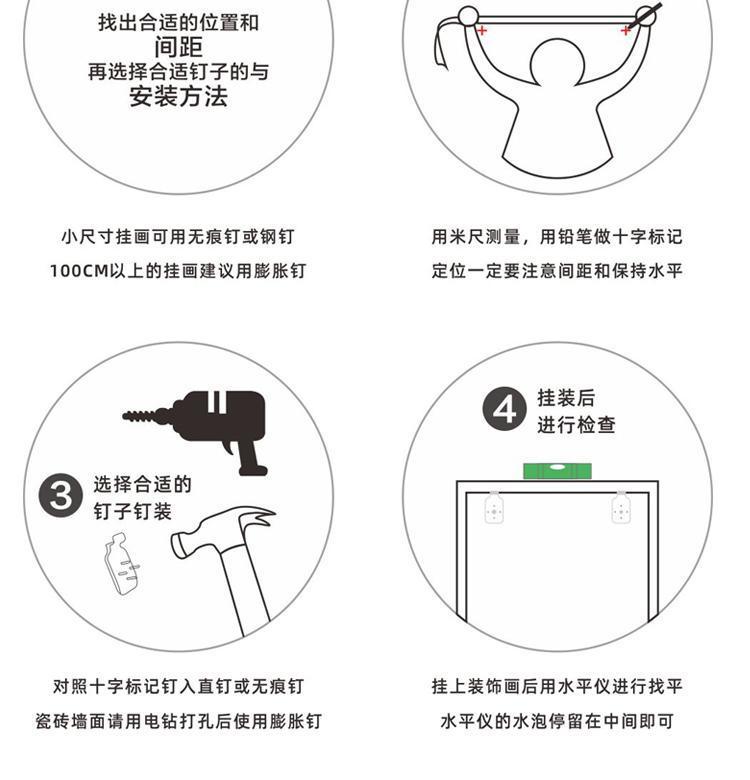 找出合适的位置和
间距
再选择合适钉子的与
安装方法

小尺寸挂画可用无痕钉或钢钉
100CM以上的挂画建议用膨胀钉

用米尺测量，用铅笔做十字标记
定位一定要注意间距和保持水平

3 选择合适的
钉子钉装

对照十字标记钉入直钉或无痕钉
瓷砖墙面请用电钻打孔后使用膨胀钉

4 挂装后
进行检查

挂上装饰画后用水平仪进行找平
水平仪的水泡停留在中间即可