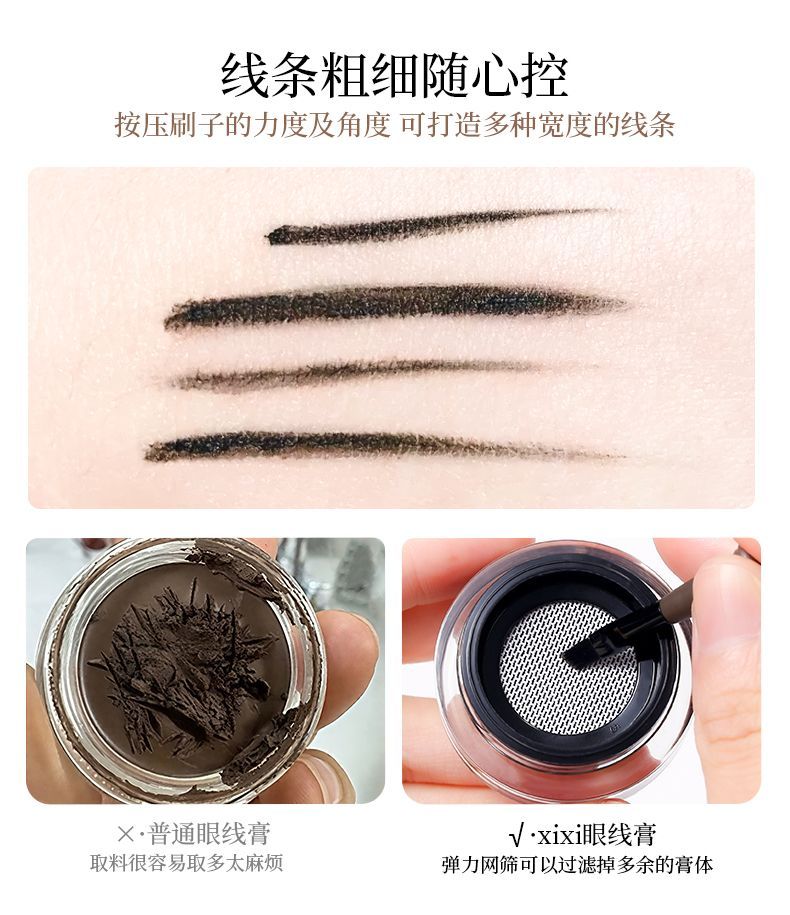 线条粗细随心控
按压刷子的力度及角度 可打造多种宽度的线条

×·普通眼线膏
取料很容易取多太麻烦

√·xixi眼线膏
弹力网筛可以过滤掉多余的膏体