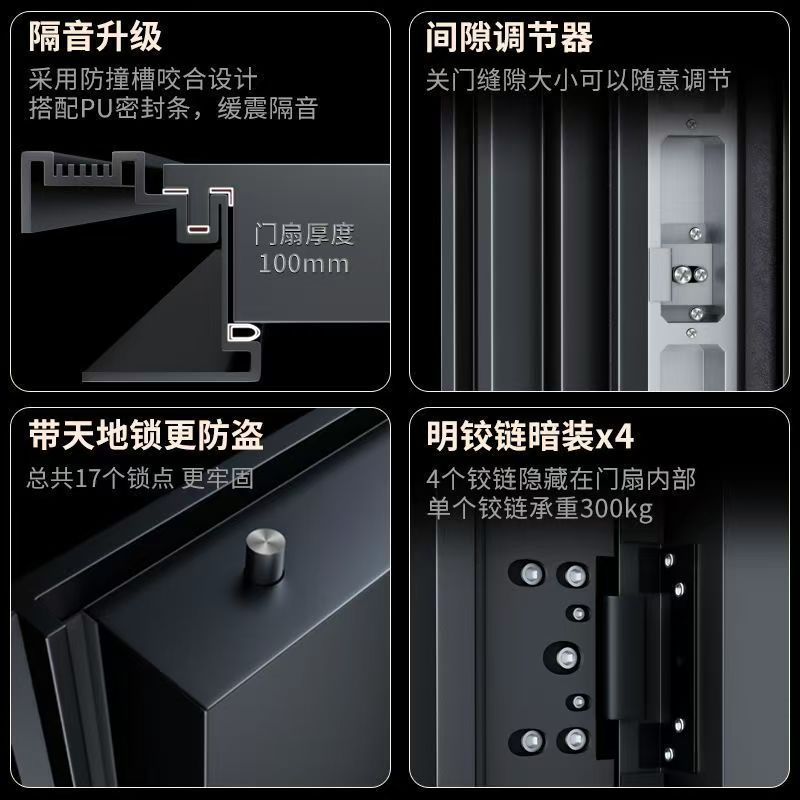 隔音升级

采用防撞槽咬合设计
搭配PU密封条，缓震隔音

门扇厚度
100mm

间隙调节器

关门缝隙大小可以随意调节

带天地锁更防盗

总共17个锁点 更牢固

明铰链暗装x4

4个铰链隐藏在门扇内部
单个铰链承重300kg