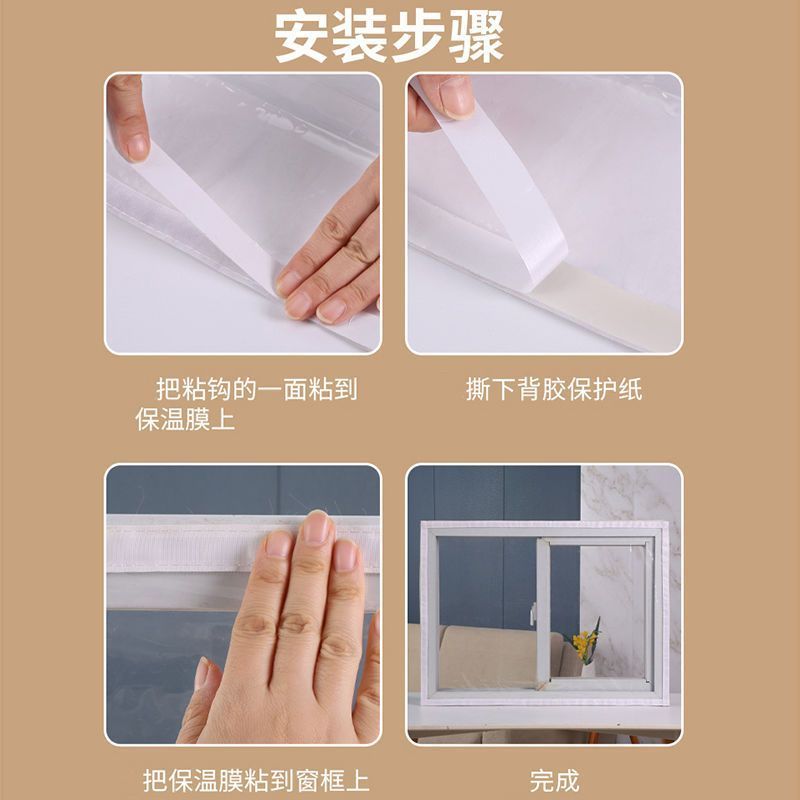 安装步骤

把粘钩的一面粘到保温膜上

撕下背胶保护纸

把保温膜粘到窗框上

完成