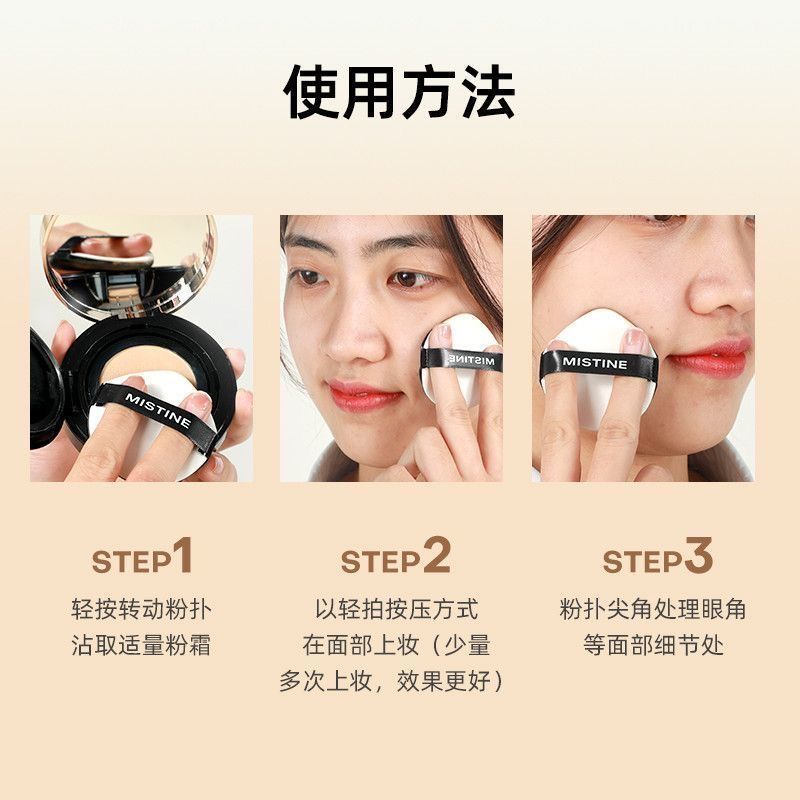 使用方法

MISTINE

MISTINE

MISTINE

STEP1
轻按转动粉扑
沾取适量粉霜

STEP2
以轻拍按压方式
在面部上妆（少量
多次上妆，效果更好）

STEP3
粉扑尖角处理眼角
等面部细节处