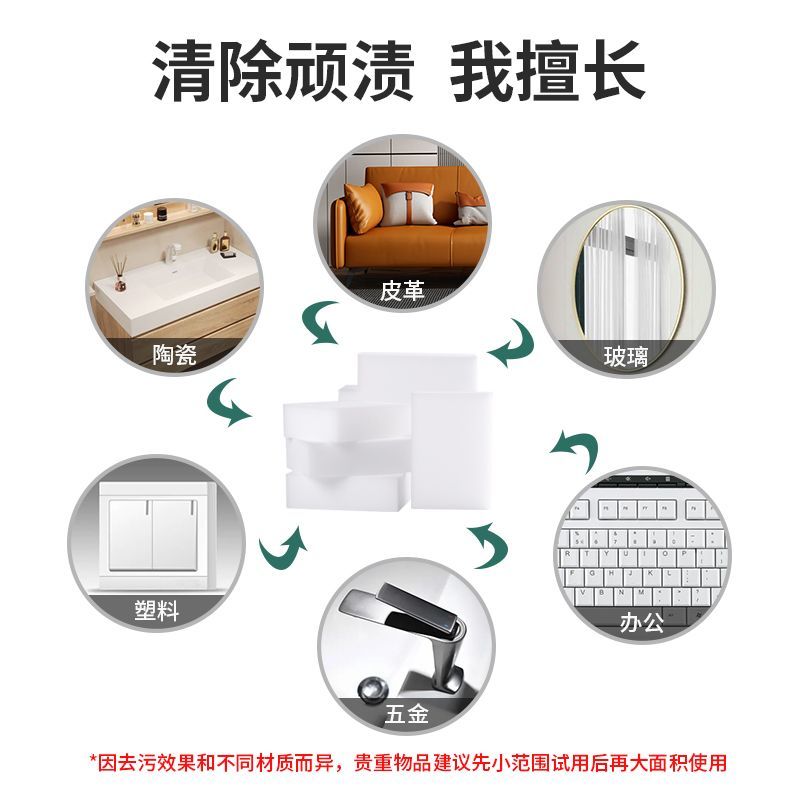 清除顽渍 我擅长

皮革

陶瓷

玻璃

塑料

办公

五金

*因去污效果和不同材质而异，贵重物品建议先小范围试用后再大面积使用