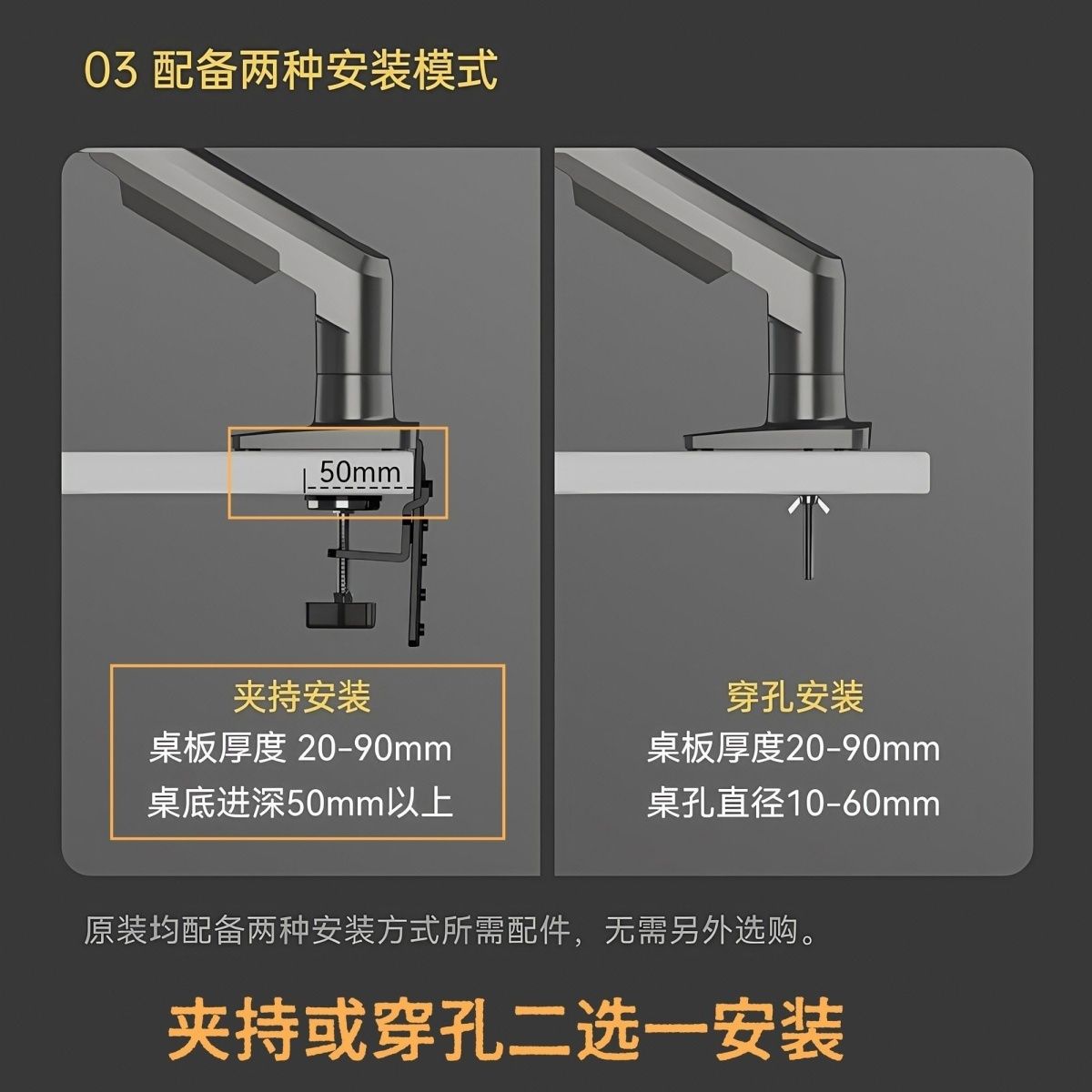 03 配备两种安装模式

50mm

夹持安装
桌板厚度 20-90mm
桌底进深50mm以上

穿孔安装
桌板厚度20-90mm
桌孔直径10-60mm

原装均配备两种安装方式所需配件，无需另外选购。

夹持或穿孔二选一安装