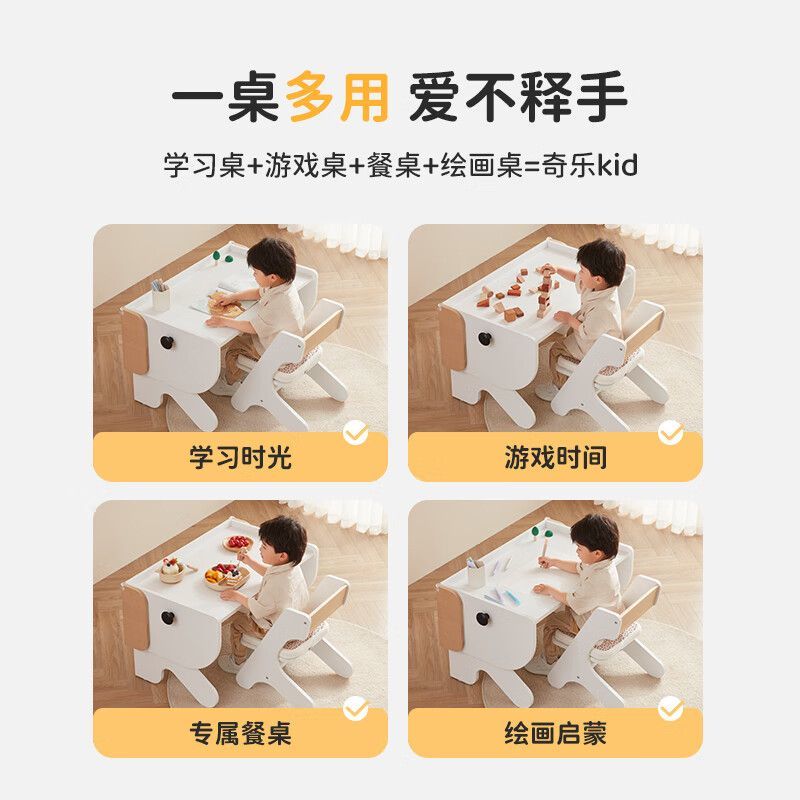 一桌多用 爱不释手

学习桌+游戏桌+餐桌+绘画桌=奇乐kid

学习时光

游戏时间

专属餐桌

绘画启蒙