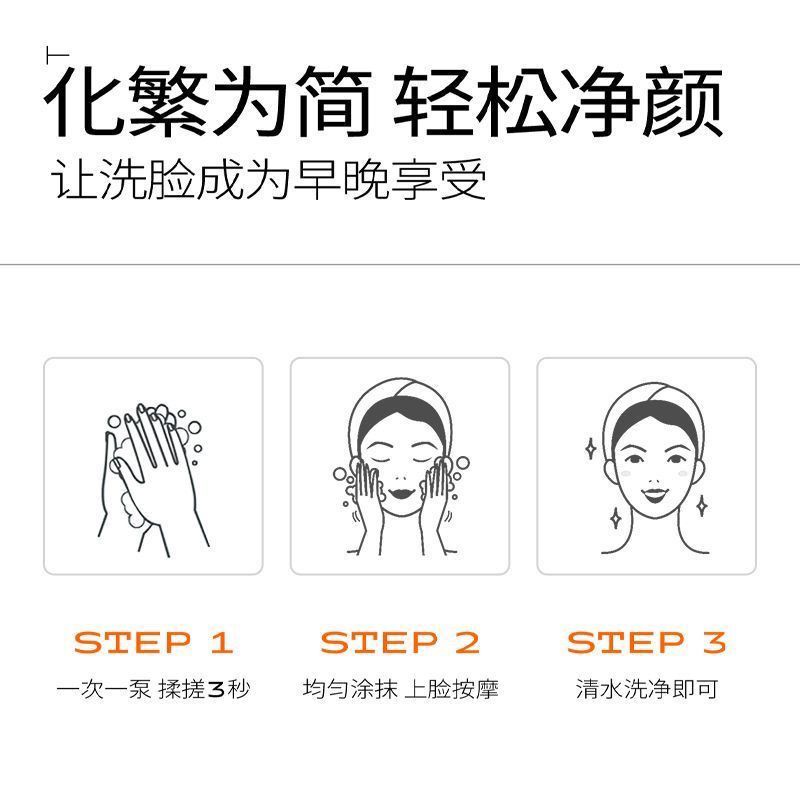 化繁为简 轻松净颜
让洗脸成为早晚享受

STEP 1
一次一泵 揉搓3秒

STEP 2
均匀涂抹 上脸按摩

STEP 3
清水洗净即可