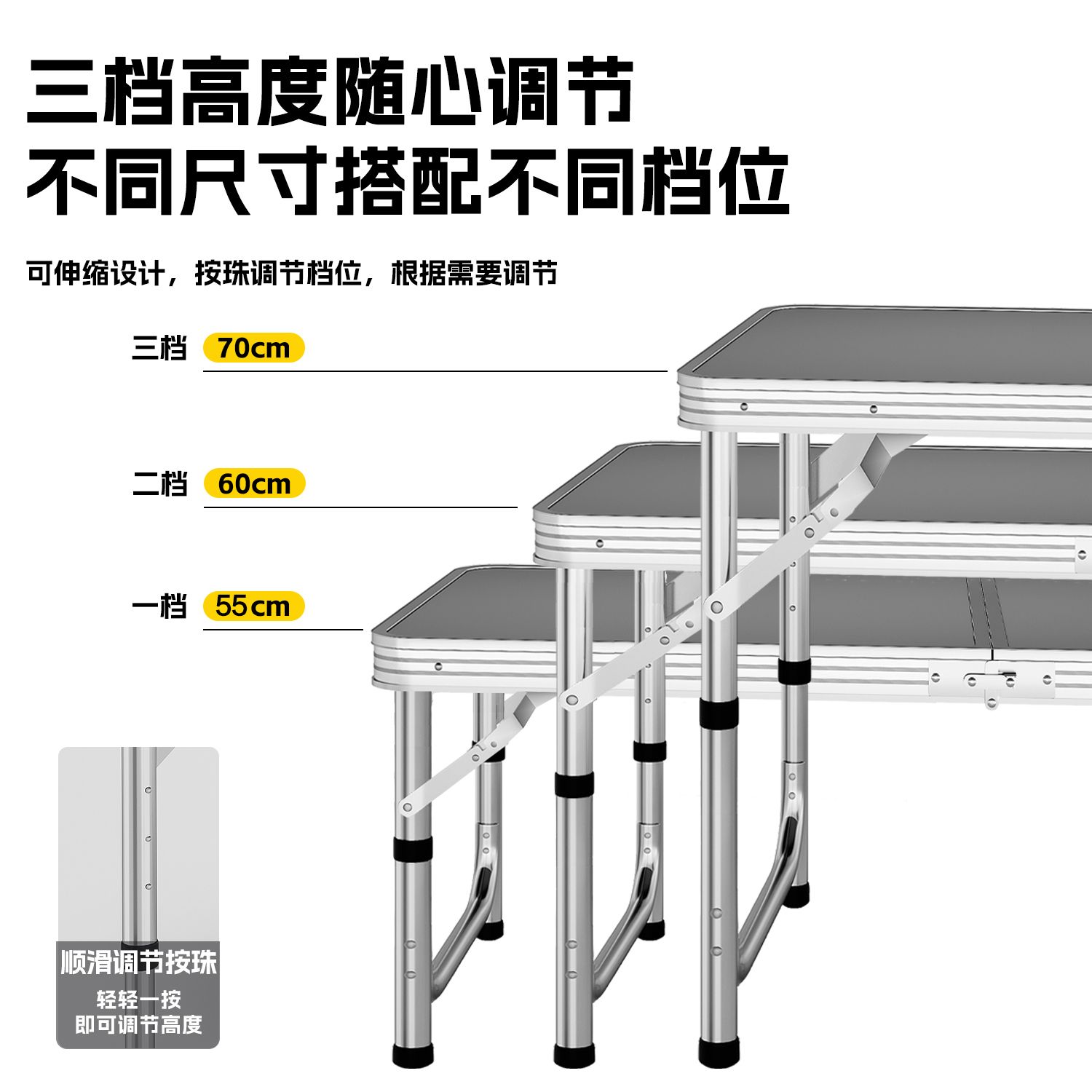 三档高度随心调节
不同尺寸搭配不同档位

可伸缩设计，按珠调节档位，根据需要调节

三档 70cm

二档 60cm

一档 55cm

顺滑调节按珠
轻轻一按
即可调节高度