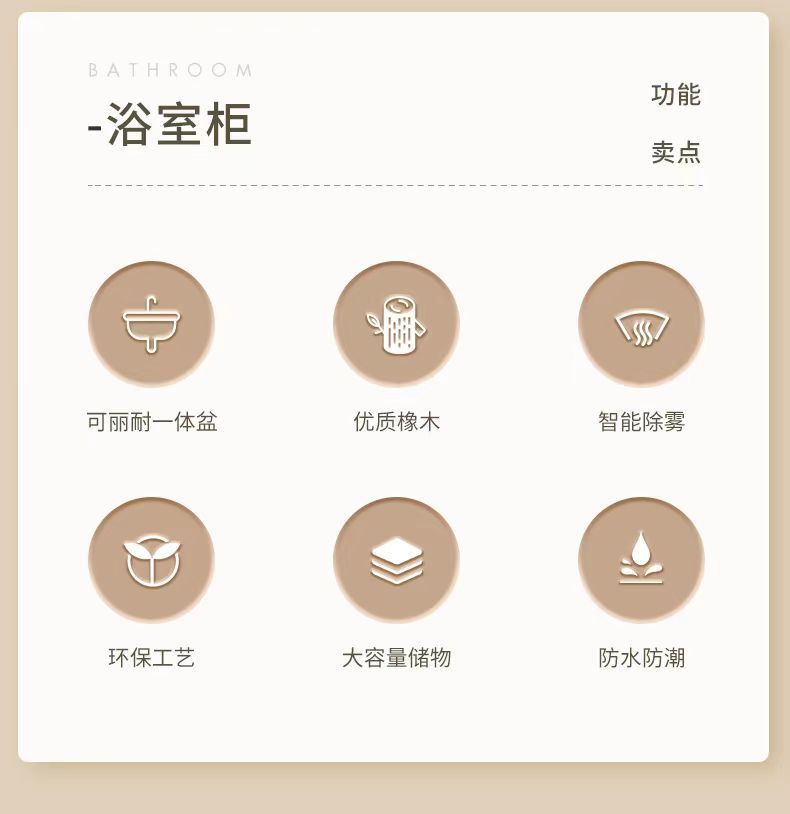 BATHROOM

-浴室柜

功能

卖点

可丽耐一体盆

优质橡木

智能除雾

环保工艺

大容量储物

防水防潮