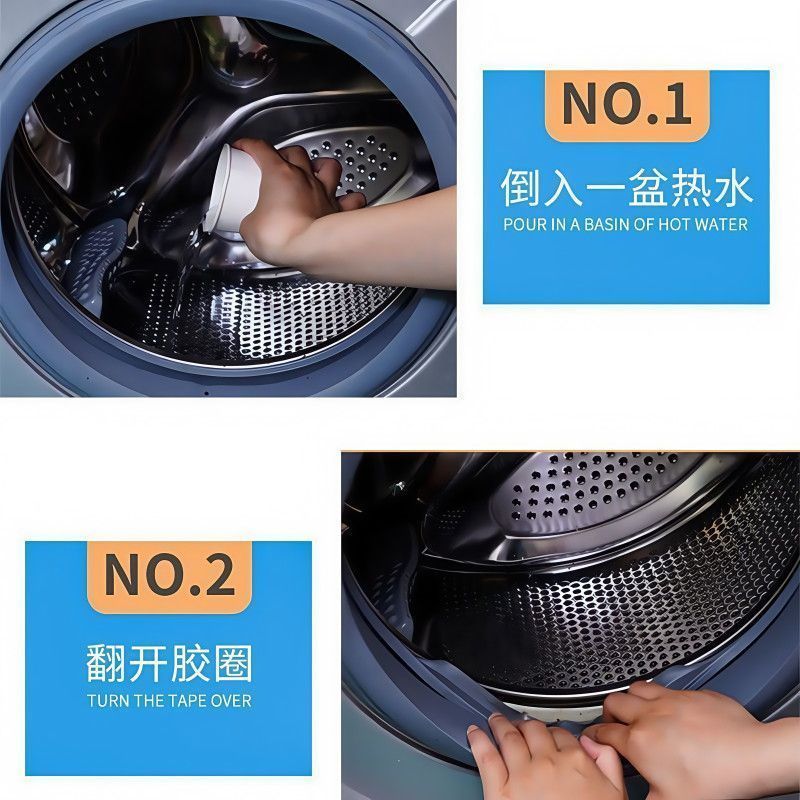 NO.1

倒入一盆热水

POUR IN A BASIN OF HOT WATER

NO.2

翻开胶圈

TURN THE TAPE OVER