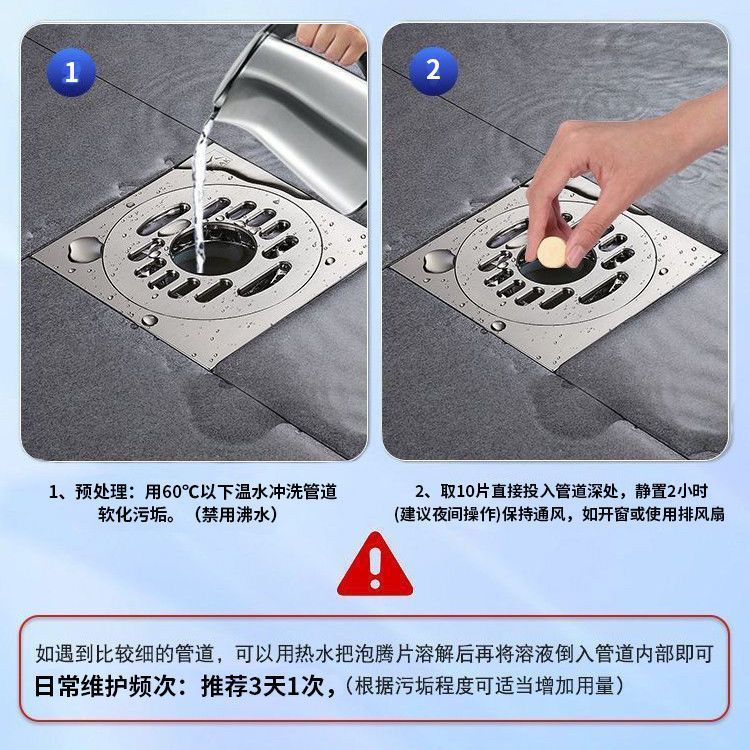 1

2

1、预处理：用60℃以下温水冲洗管道软化污垢。（禁用沸水）

2、取10片直接投入管道深处，静置2小时(建议夜间操作)保持通风，如开窗或使用排风扇

如遇到比较细的管道，可以用热水把泡腾片溶解后再将溶液倒入管道内部即可
日常维护频次：推荐3天1次，（根据污垢程度可适当增加用量）