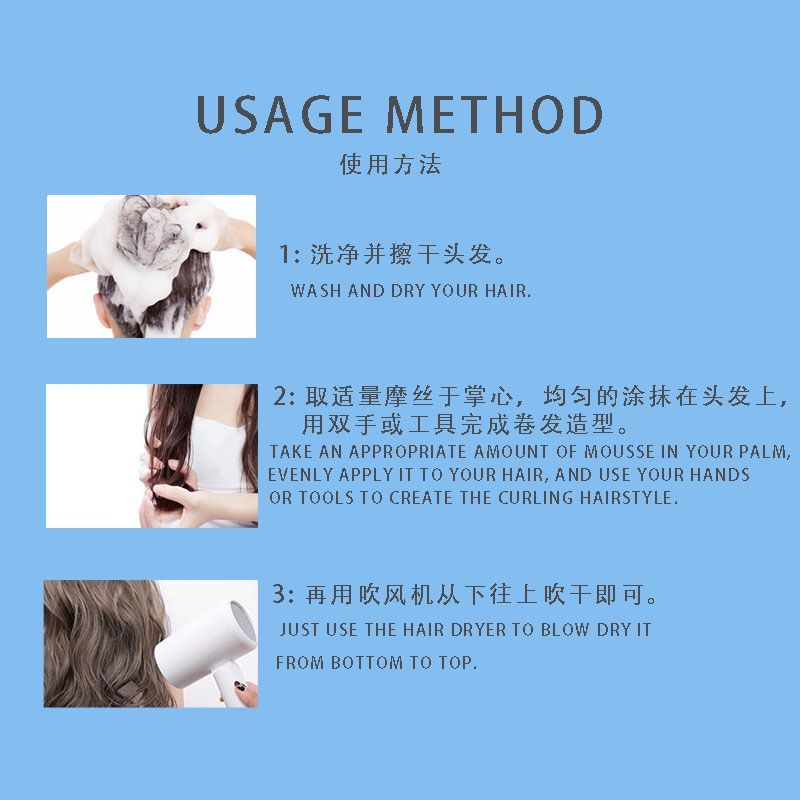 USAGE METHOD
使用方法

1: 洗净并擦干头发。
WASH AND DRY YOUR HAIR.

2: 取适量摩丝于掌心，均匀的涂抹在头发上，用双手或工具完成卷发造型。
TAKE AN APPROPRIATE AMOUNT OF MOUSSE IN YOUR PALM, EVENLY APPLY IT TO YOUR HAIR, AND USE YOUR HANDS OR TOOLS TO CREATE THE CURLING HAIRSTYLE.

3: 再用吹风机从下往上吹干即可。
JUST USE THE HAIR DRYER TO BLOW DRY IT FROM BOTTOM TO TOP.