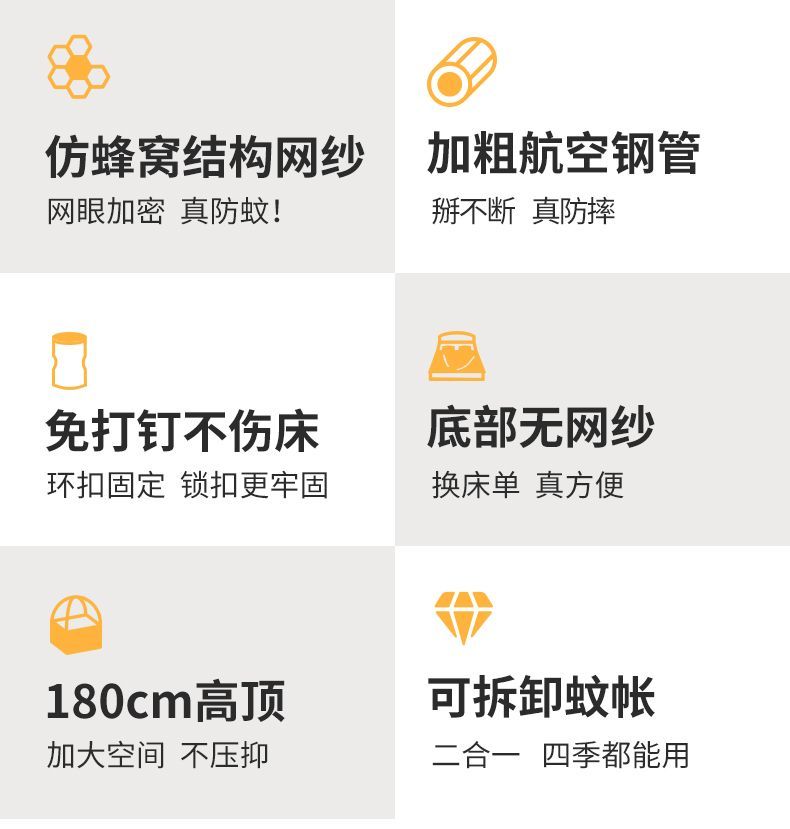 仿蜂窝结构网纱
网眼加密 真防蚊!

加粗航空钢管
掰不断 真防摔

免打钉不伤床
环扣固定 锁扣更牢固

底部无网纱
换床单 真方便

180cm高顶
加大空间 不压抑

可拆卸蚊帐
二合一 四季都能用