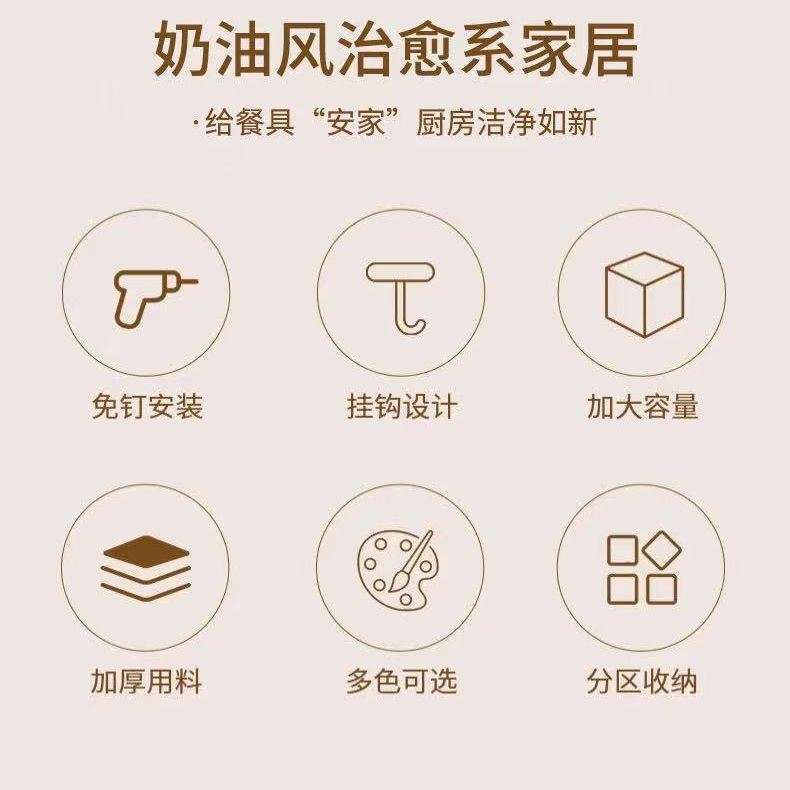 奶油风治愈系家居

·给餐具“安家”厨房洁净如新

免钉安装

挂钩设计

加大容量

加厚用料

多色可选

分区收纳