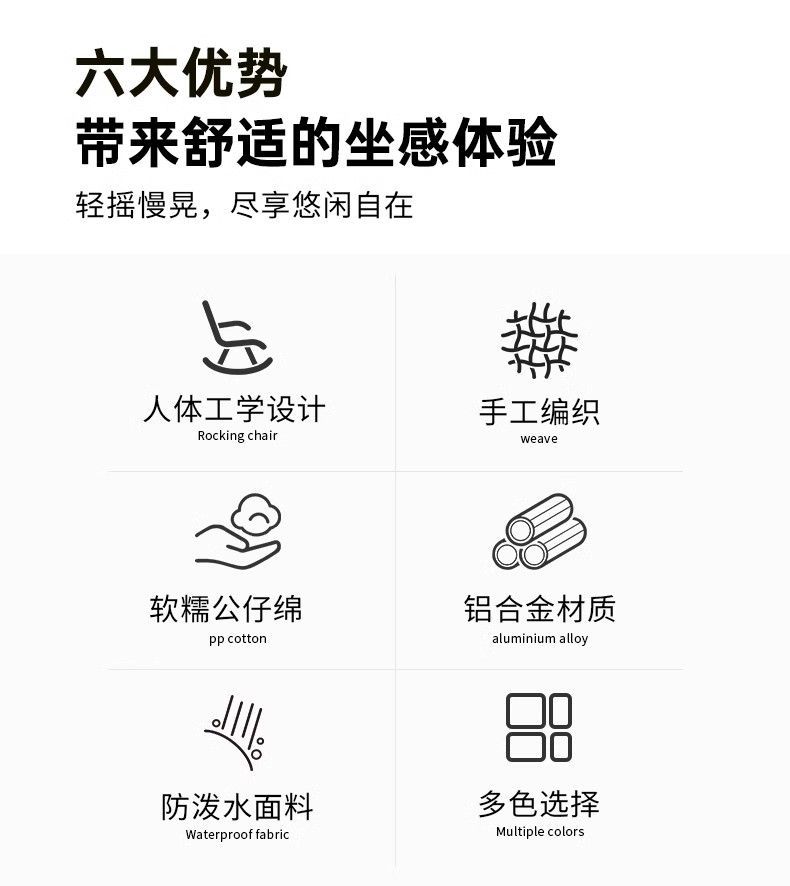 六大优势
带来舒适的坐感体验

轻摇慢晃，尽享悠闲自在

人体工学设计
Rocking chair

手工编织
weave

软糯公仔绵
pp cotton

铝合金材质
aluminium alloy

防泼水面料
Waterproof fabric

多色选择
Multiple colors