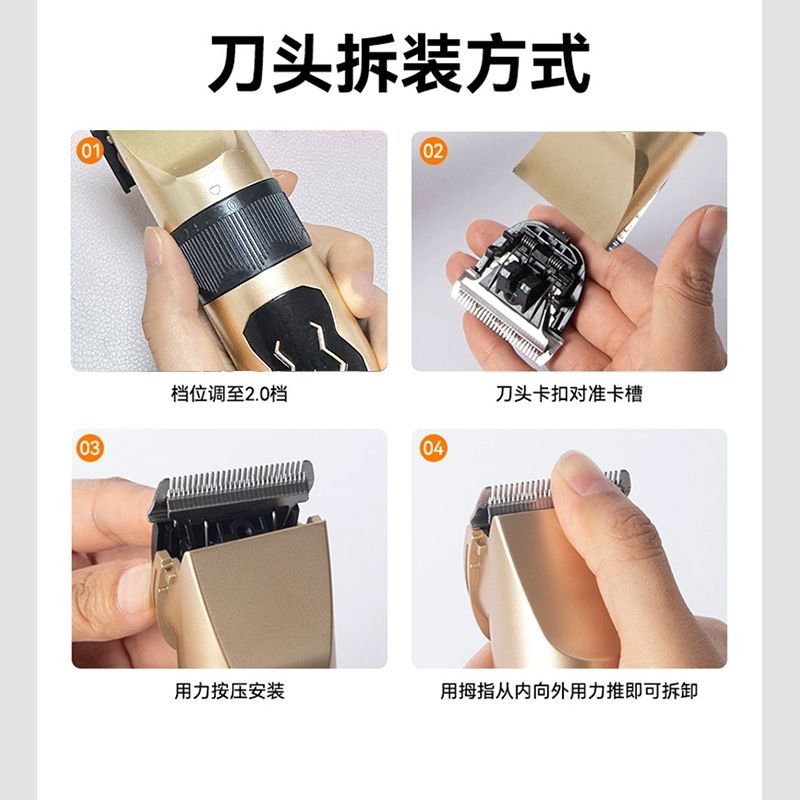 刀头拆装方式

01

档位调至2.0档

02

刀头卡扣对准卡槽

03

用力按压安装

04

用拇指从内向外用力推即可拆卸