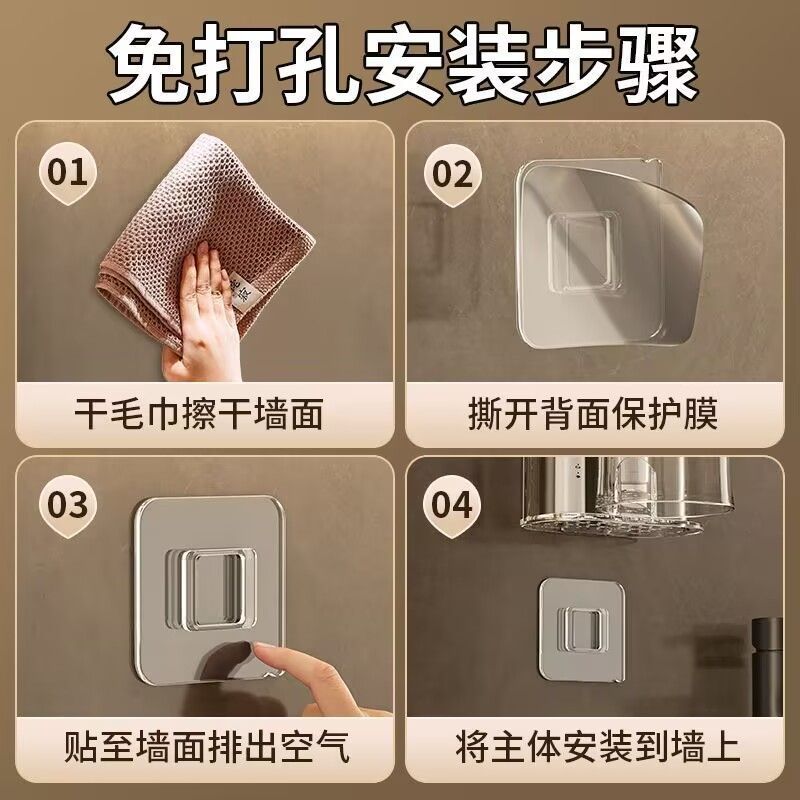 免打孔安装步骤

01
干毛巾擦干墙面

02
撕开背面保护膜

03
贴至墙面排出空气

04
将主体安装到墙上