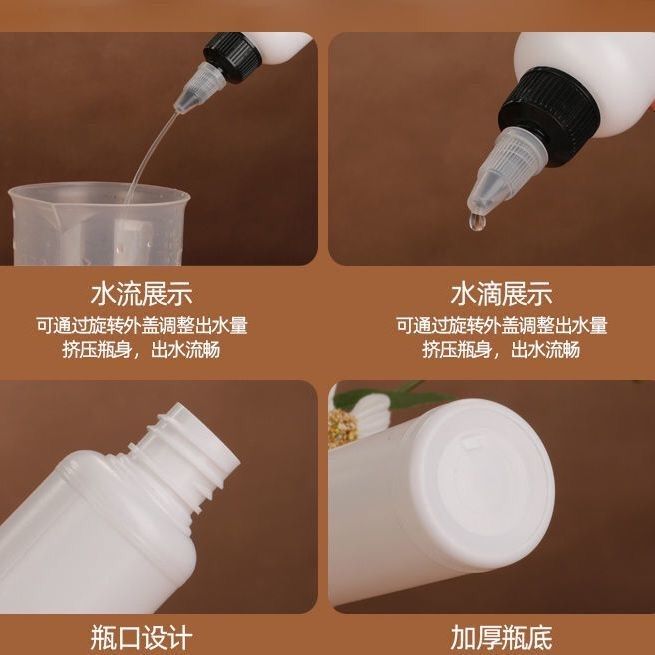 水流展示
可通过旋转外盖调整出水量
挤压瓶身，出水流畅

水滴展示
可通过旋转外盖调整出水量
挤压瓶身，出水流畅

瓶口设计

加厚瓶底