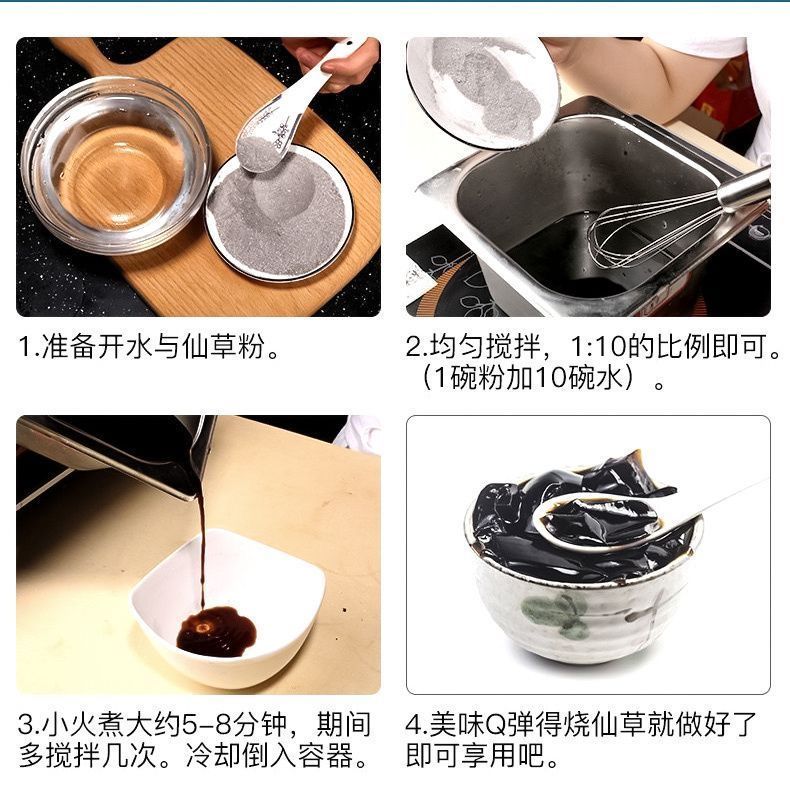 1.准备开水与仙草粉。

2.均匀搅拌，1:10的比例即可。（1碗粉加10碗水）。

3.小火煮大约5-8分钟，期间多搅拌几次。冷却倒入容器。

4.美味Q弹得烧仙草就做好了即可享用吧。