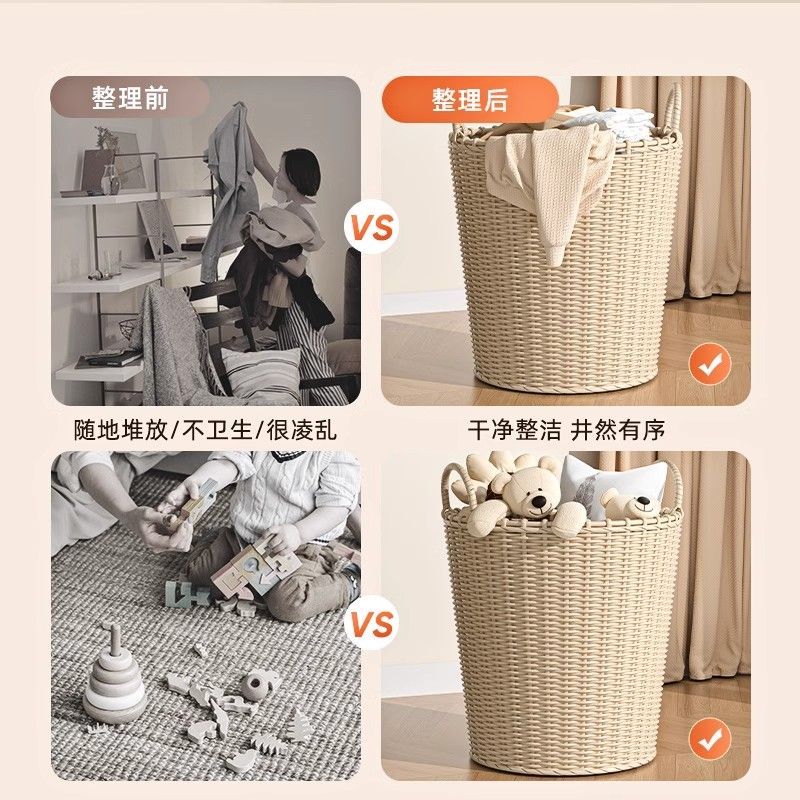 整理前

VS

整理后

随地堆放/不卫生/很凌乱

干净整洁 井然有序

VS