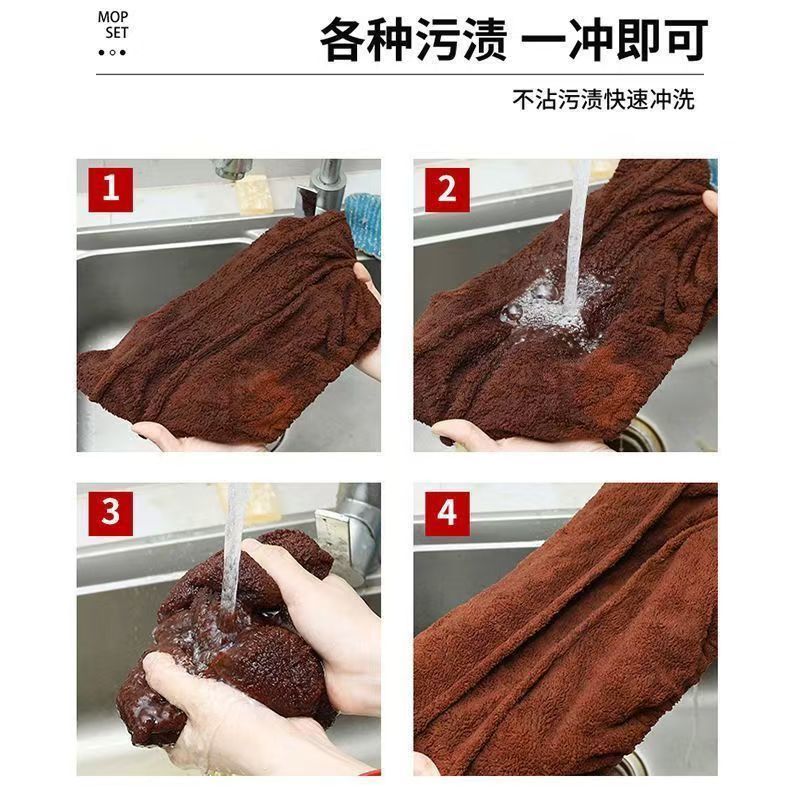 MOP
SET

各种污渍 一冲即可

不沾污渍快速冲洗

1

2

3

4