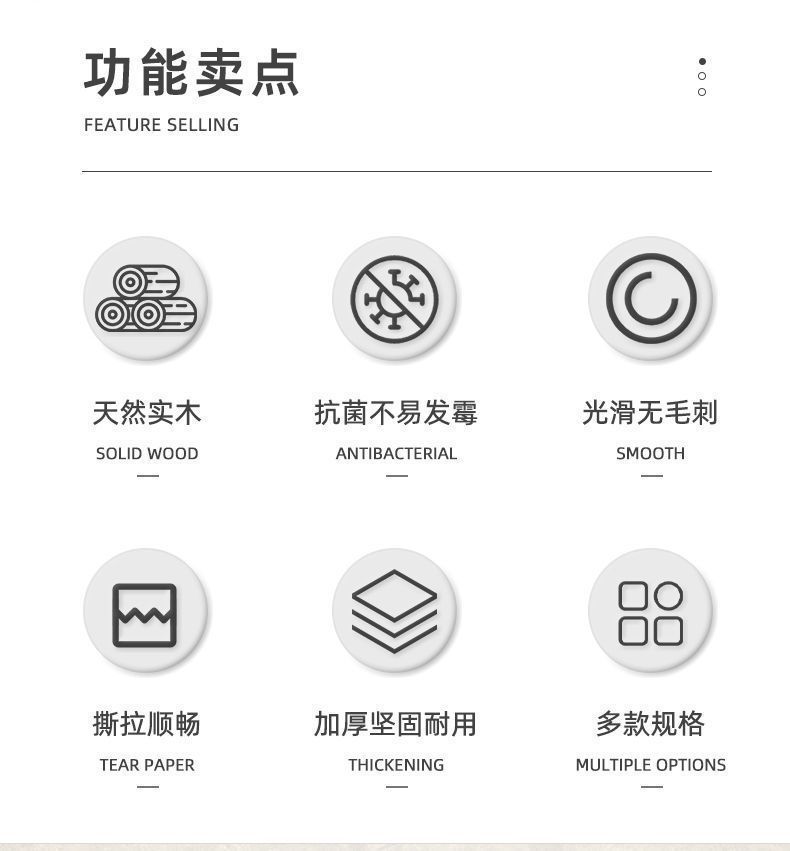 功能卖点

FEATURE SELLING

天然实木

SOLID WOOD

抗菌不易发霉

ANTIBACTERIAL

光滑无毛刺

SMOOTH

撕拉顺畅

TEAR PAPER

加厚坚固耐用

THICKENING

多款规格

MULTIPLE OPTIONS