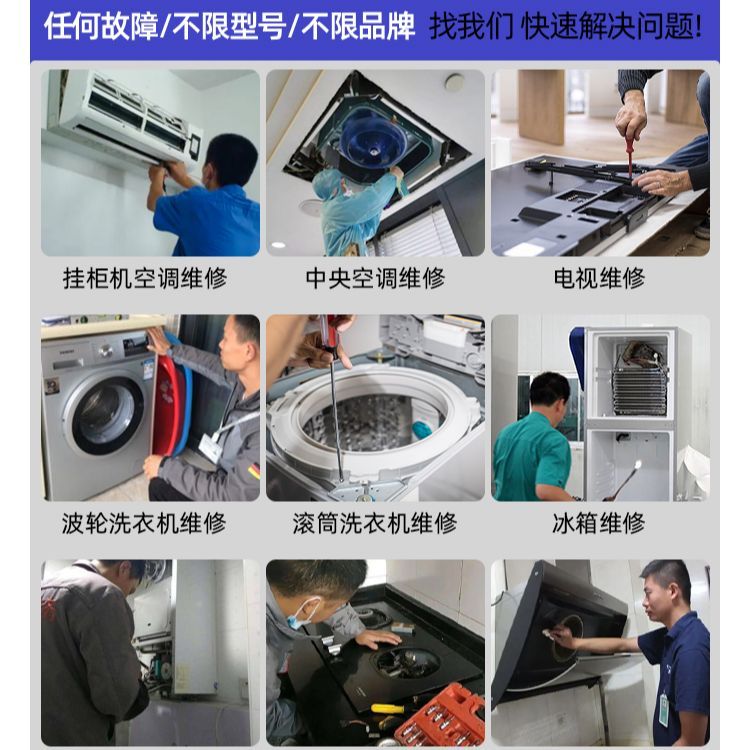 任何故障/不限型号/不限品牌 找我们 快速解决问题!

挂柜机空调维修

中央空调维修

电视维修

波轮洗衣机维修

滚筒洗衣机维修

冰箱维修