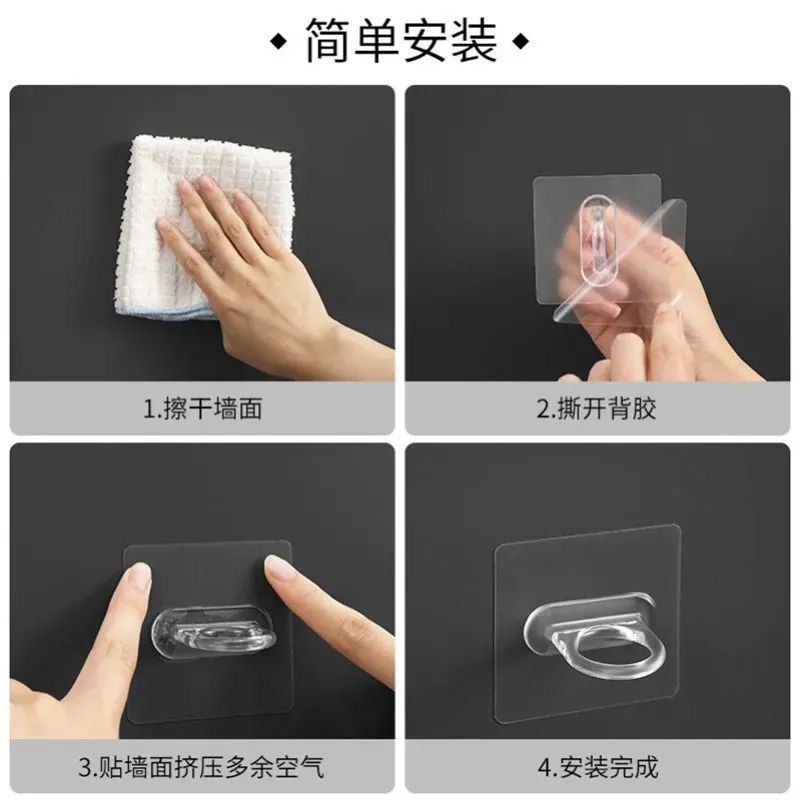 ◆ 简单安装 ◆

1.擦干墙面

2.撕开背胶

3.贴墙面挤压多余空气

4.安装完成