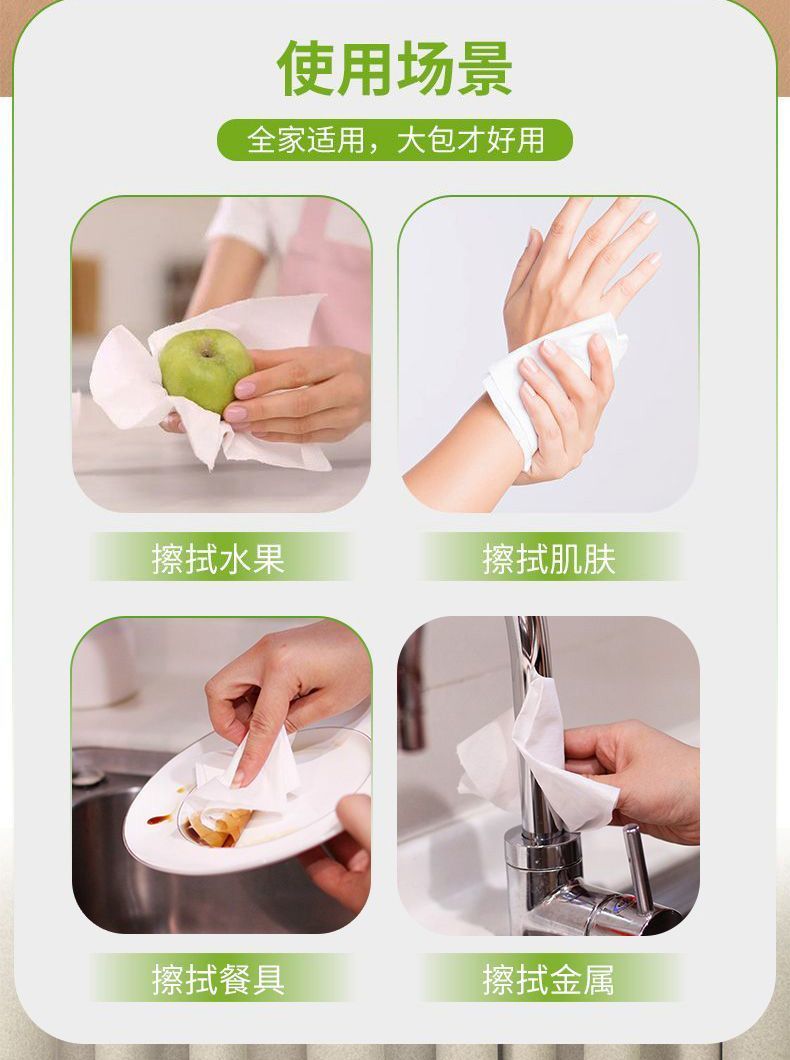 使用场景

全家适用，大包才好用

擦拭水果

擦拭肌肤

擦拭餐具

擦拭金属